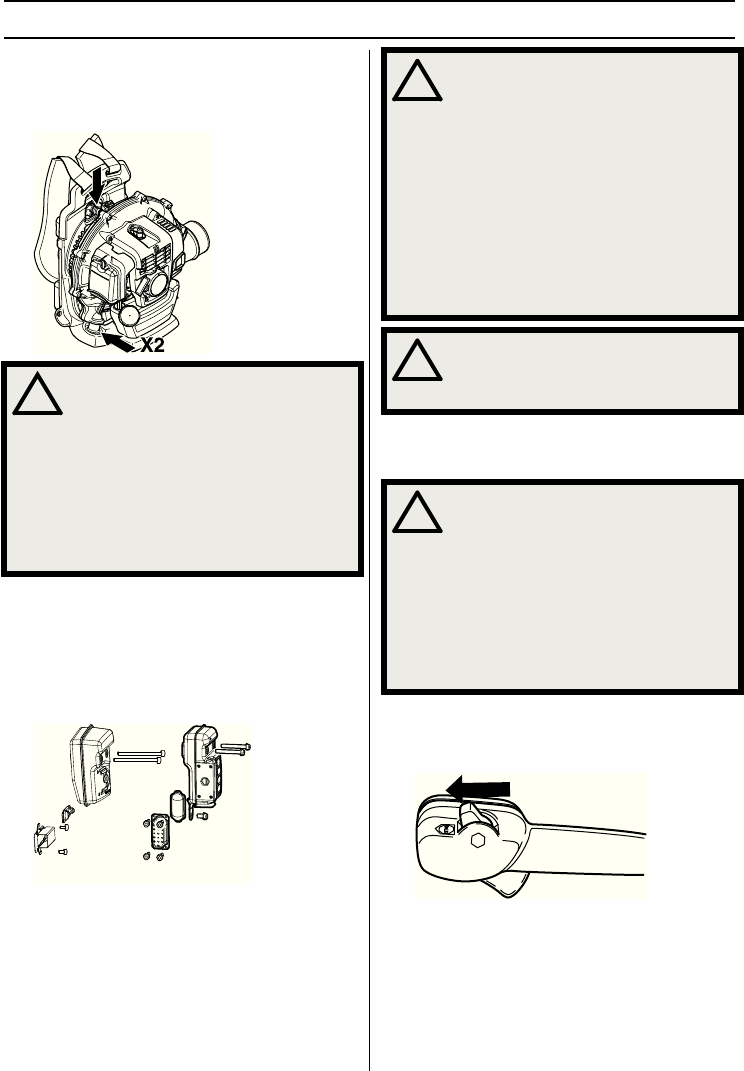 X2