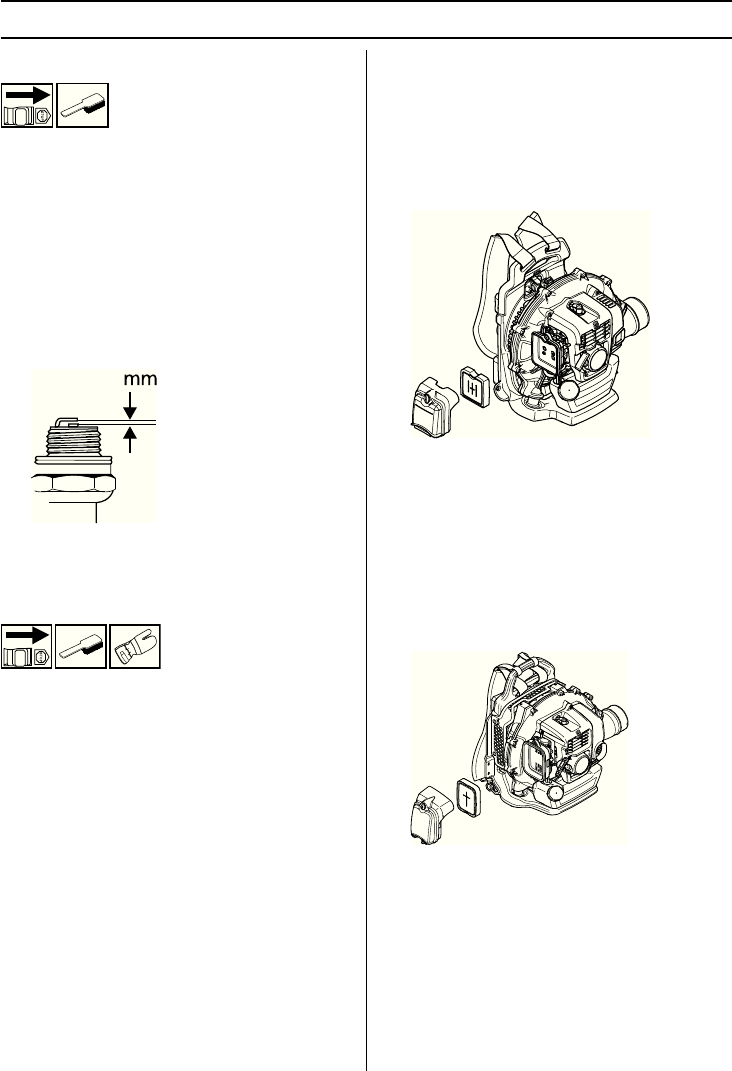 mm