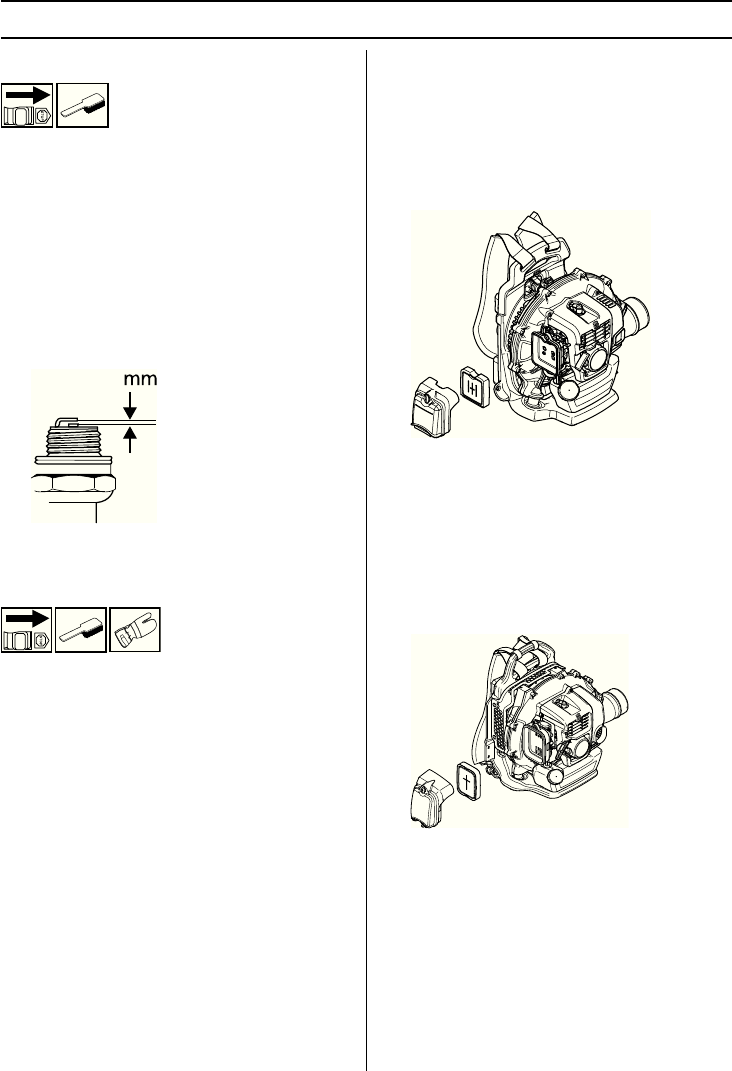 mm