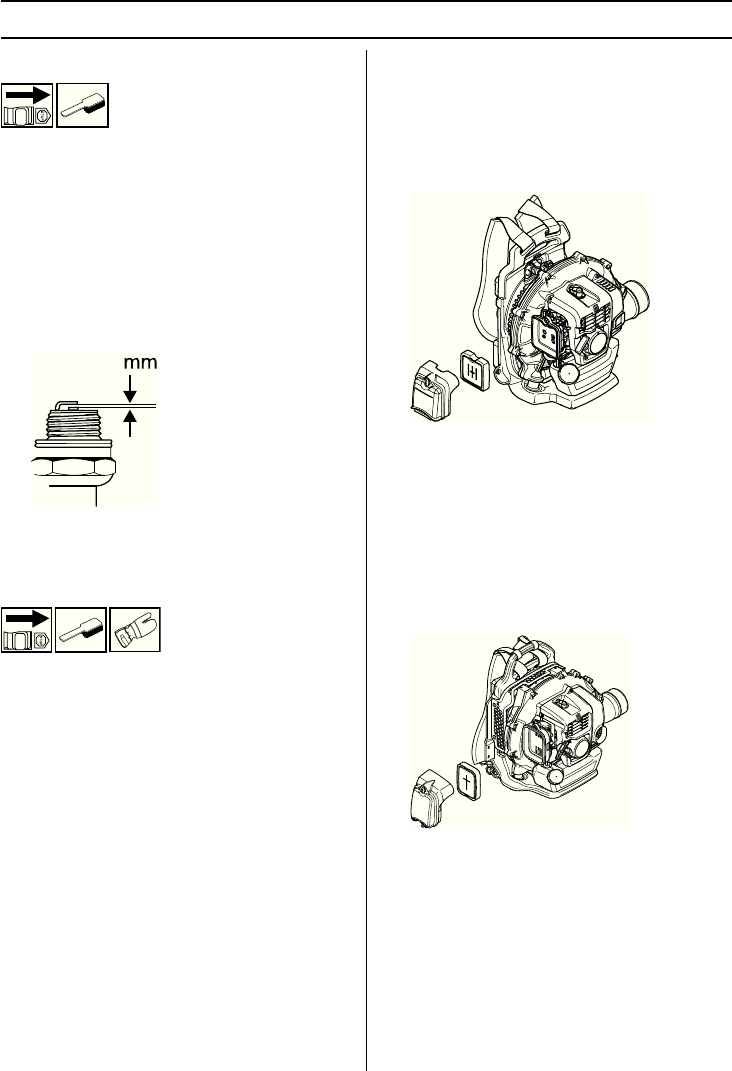 mm