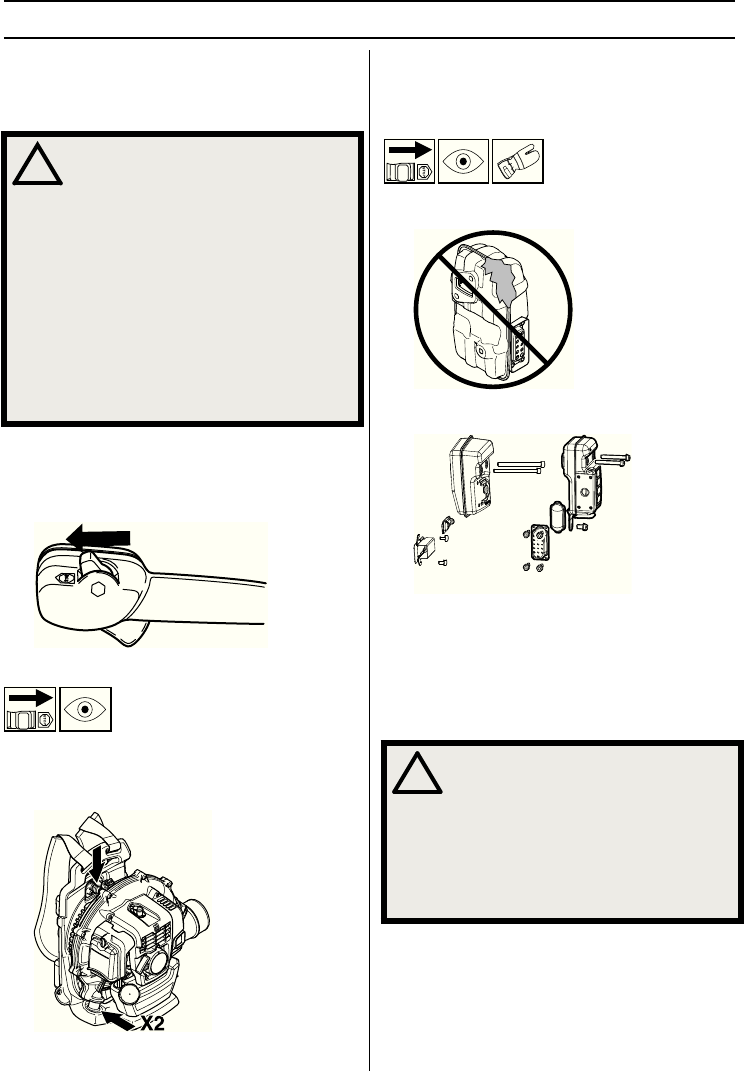 X2