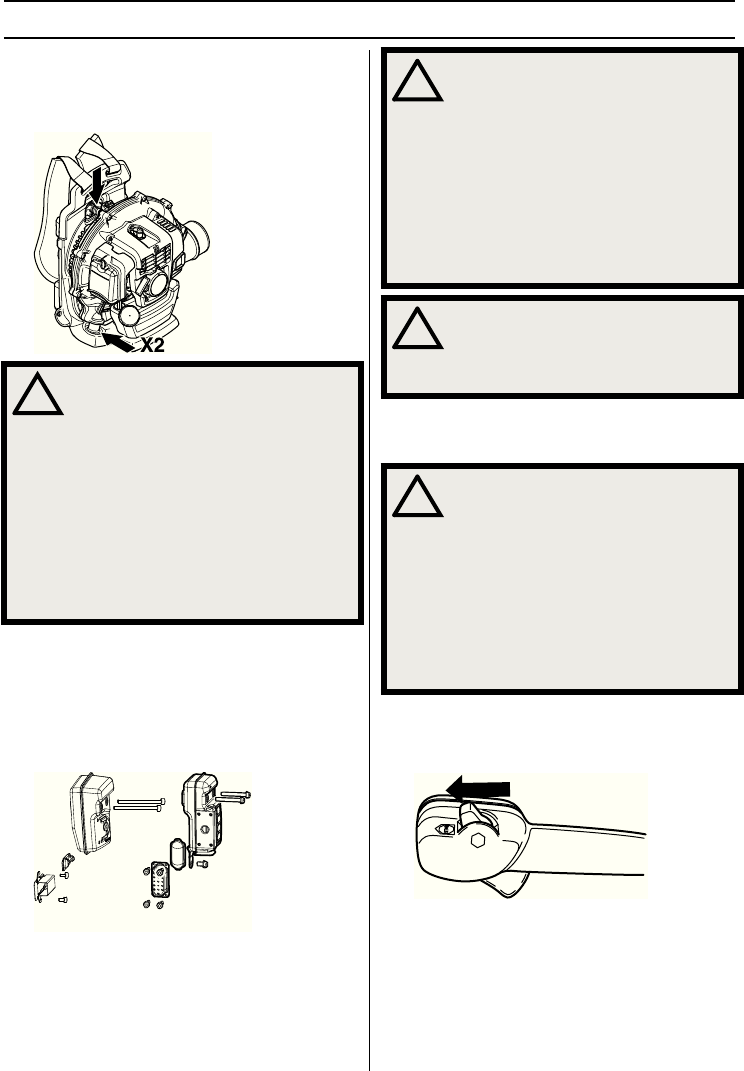 X2