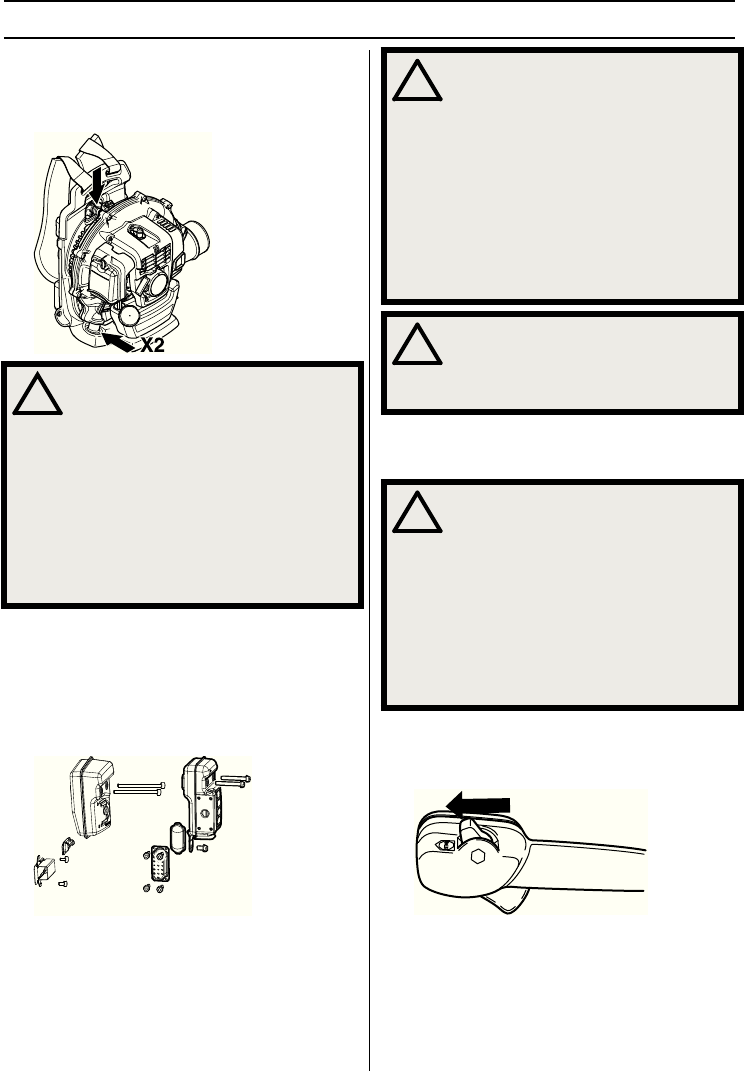 X2