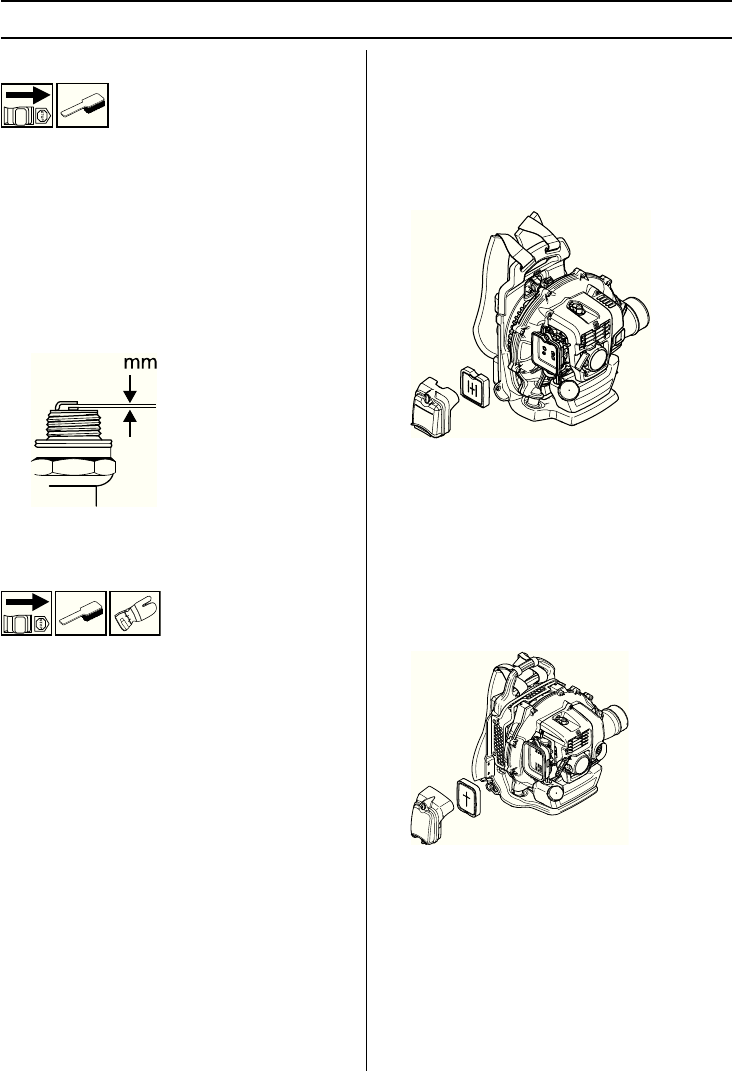 mm