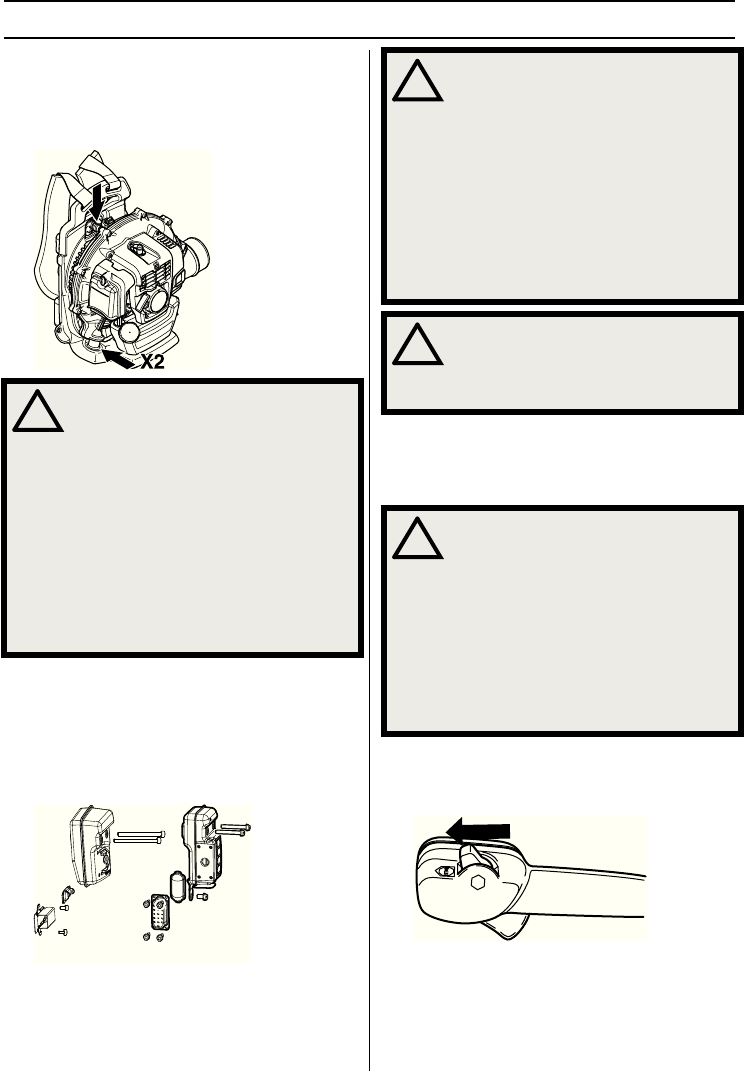 X2