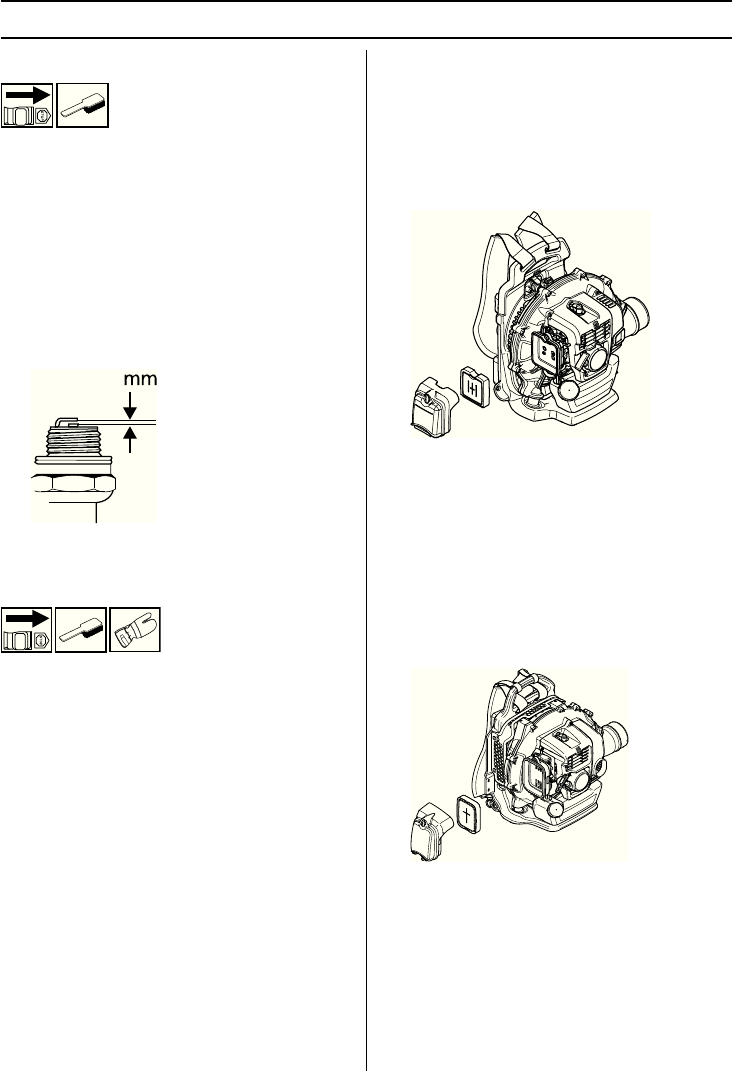 mm