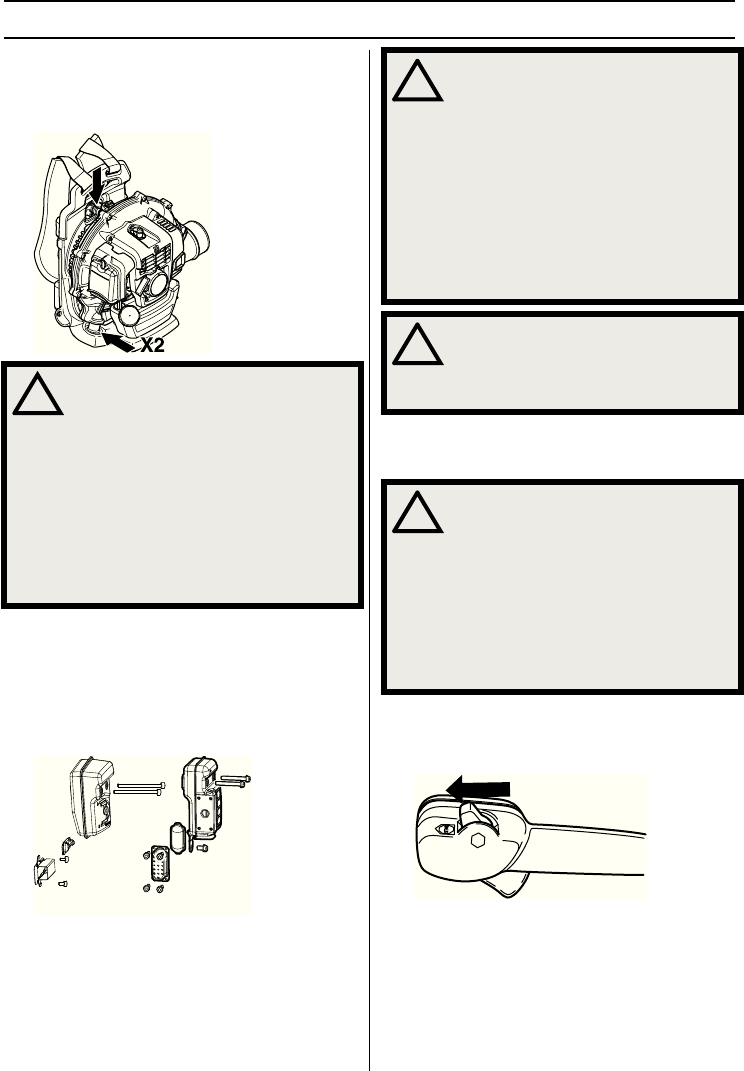 X2