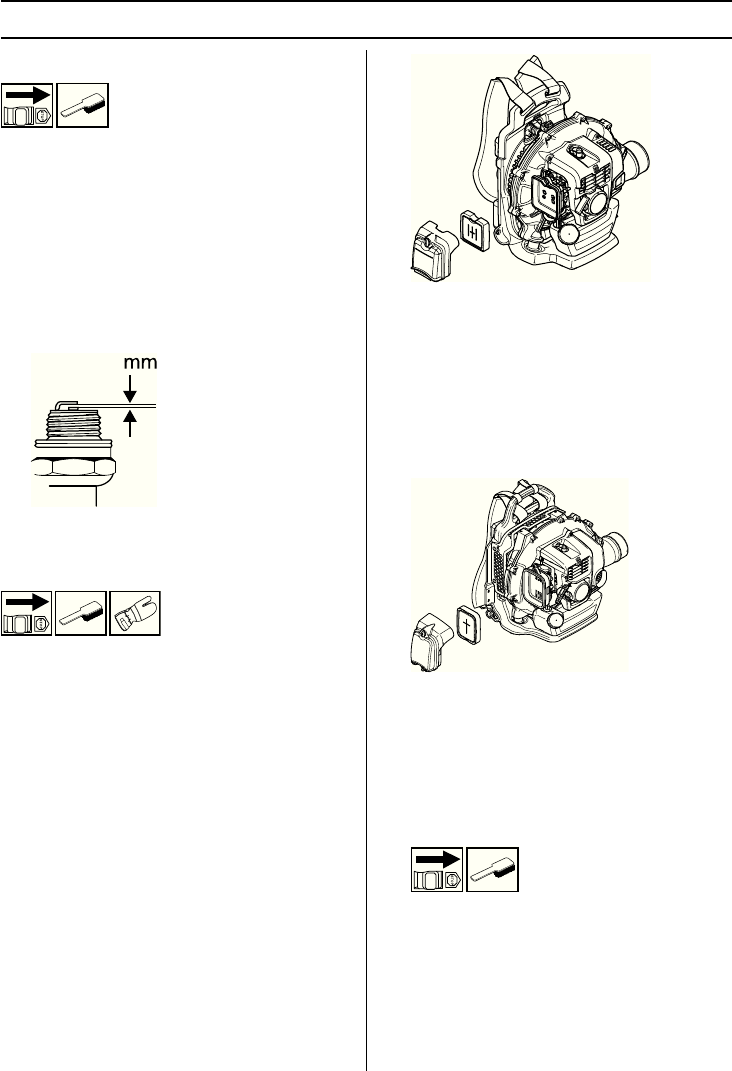 mm