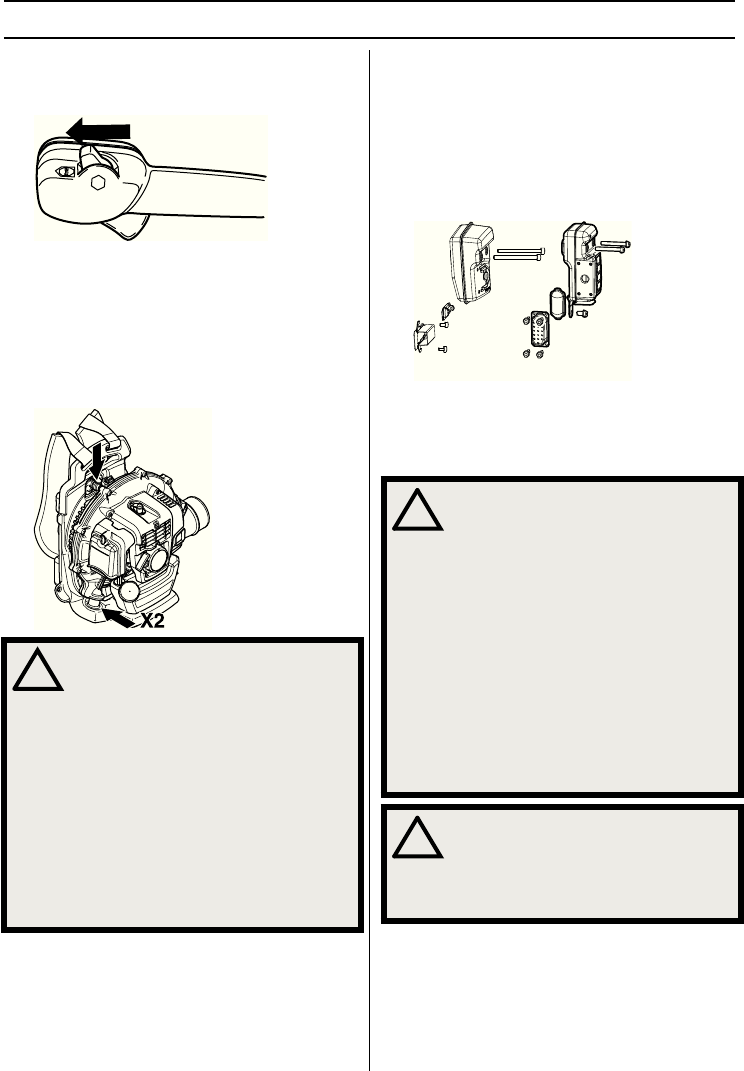 X2