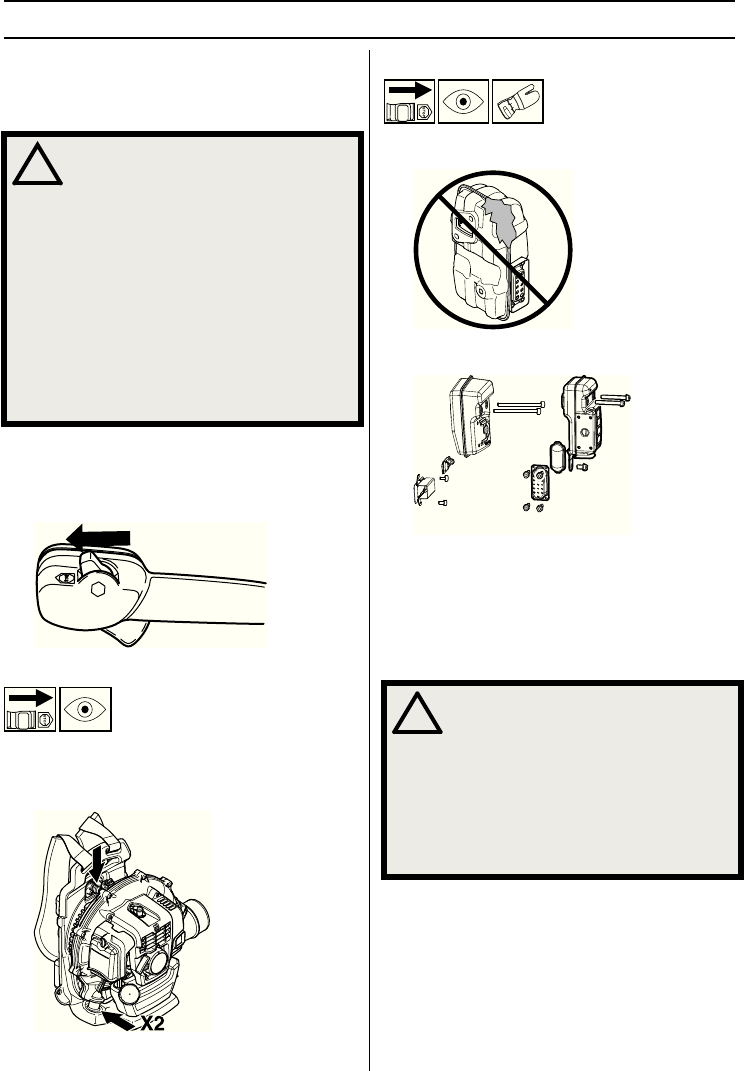 X2