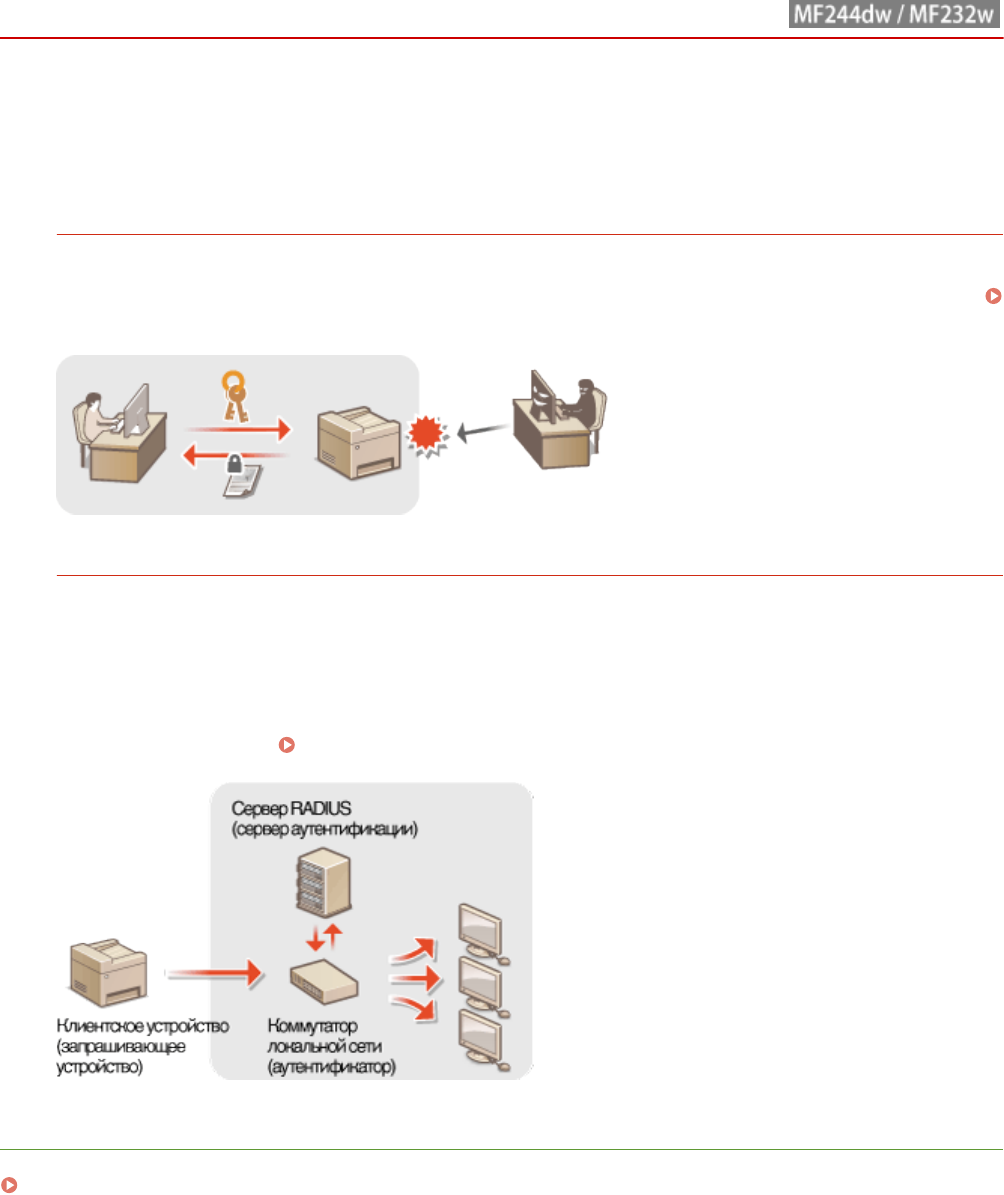 MF244dw / MF232w

Сервер RADIUS (сервер аутентификации)

Клиентское устройство (запрашивающее устройство)

Коммутатор локальной сети (аутентификатор)