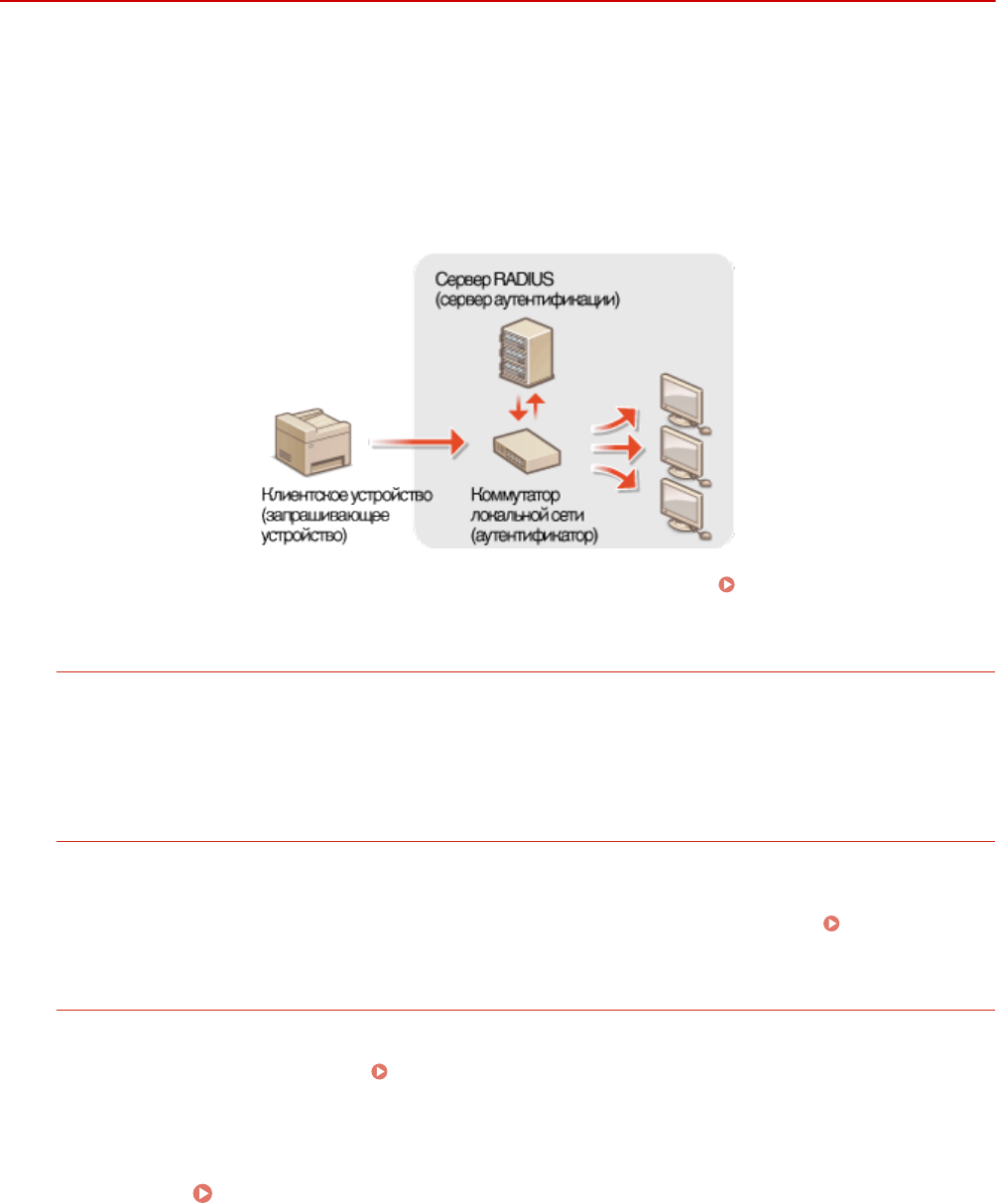 Сервер RADIUS
(сервер аутентификации)

Клиентское устройство
(запрашивающее
устройство)

Коммутатор
локальной сети
(аутентификатор)