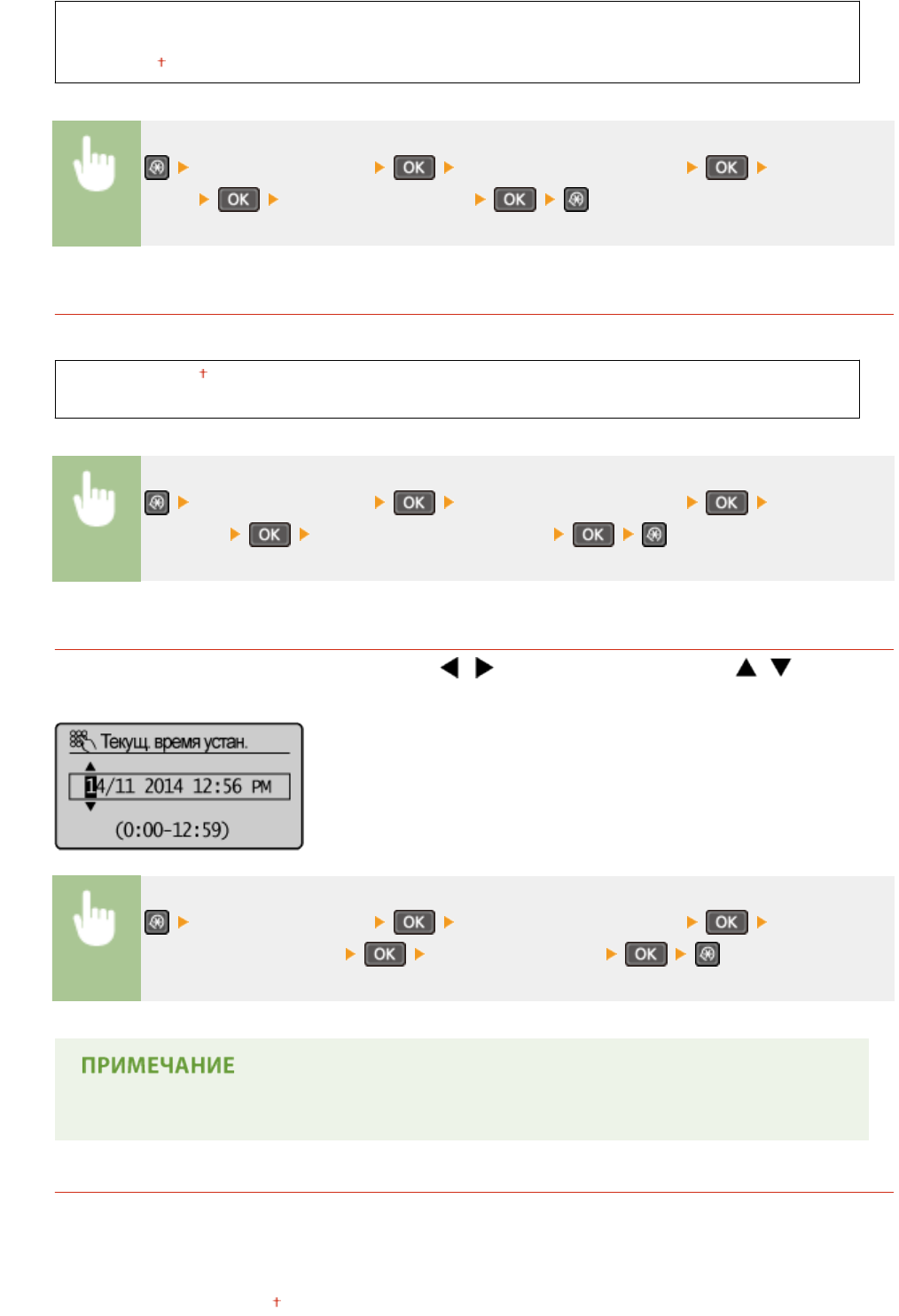 †

OK OK OK OK

†

OK OK OK OK

Текущ. время устан.
14/11 2014 12:56 PM
(0:00-12:59)

OK OK OK OK

ПРИМЕЧАНИЕ

†