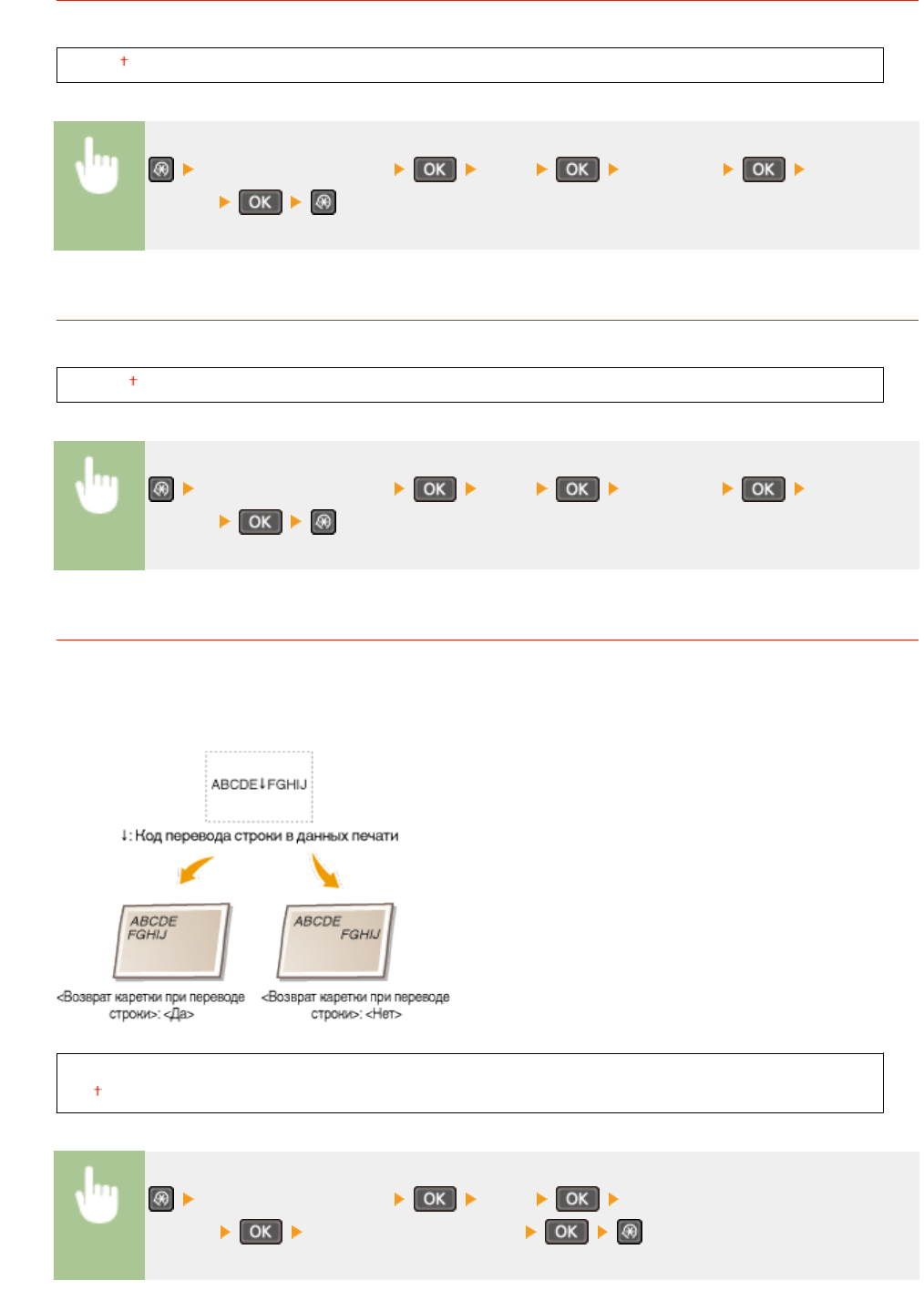 †

OK OK OK
OK

†

OK OK OK
OK

ABCDE↓FGHIJ
↓: Код перевода строки в данных печати

ABCDE
FGHIJ

ABCDE
FGHIJ

<Возврат каретки при переводе строки>: <Да>

<Возврат каретки при переводе строки>: <Нет>

†

OK OK
OK OK