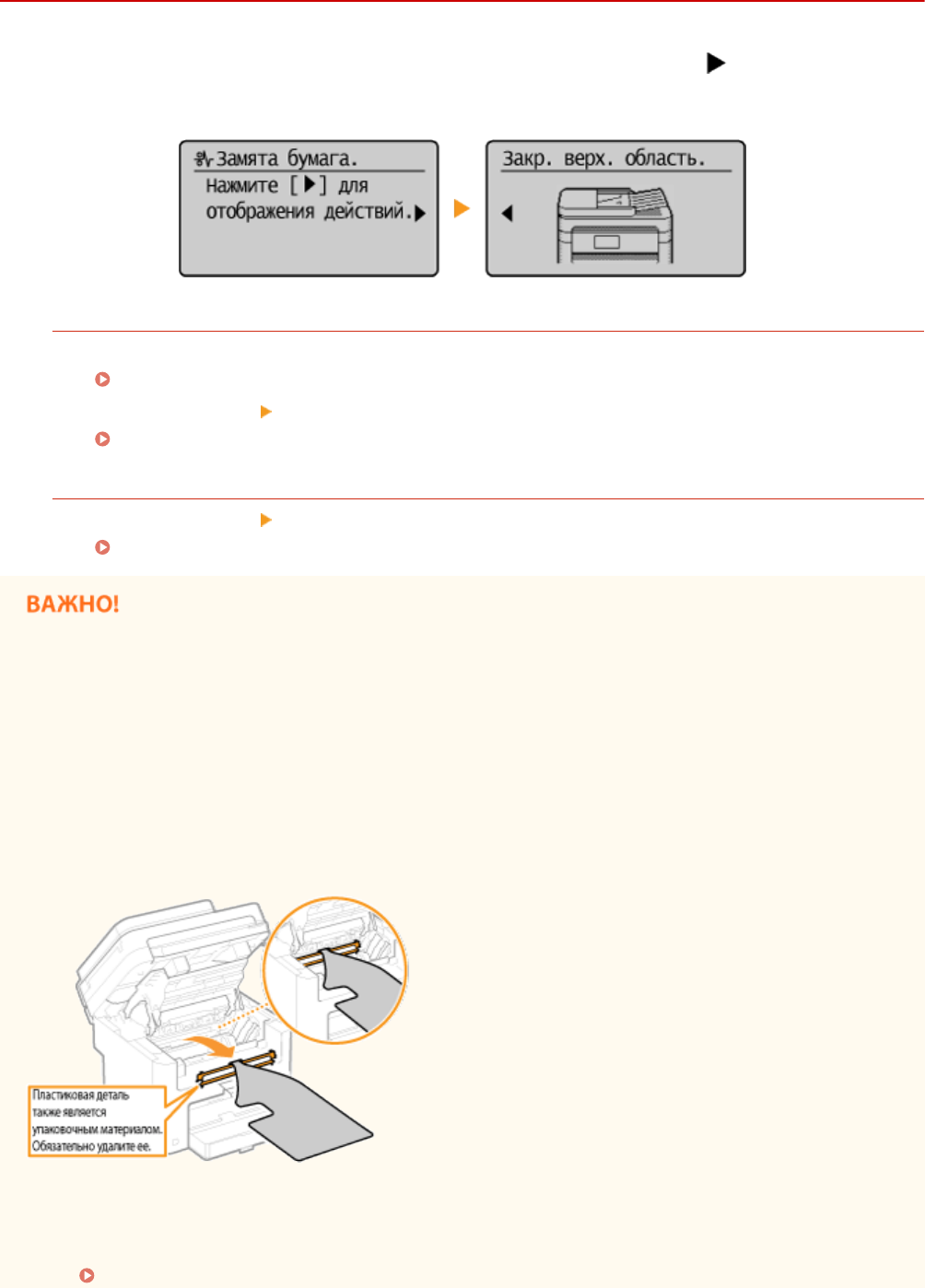 Замята бумага.
Нажмите [▶] для отображения действий.▶

Закр. верх. область.

ВАЖНО!

Пластиковая деталь также является упаковочным материалом. Обязательно удалите ее.