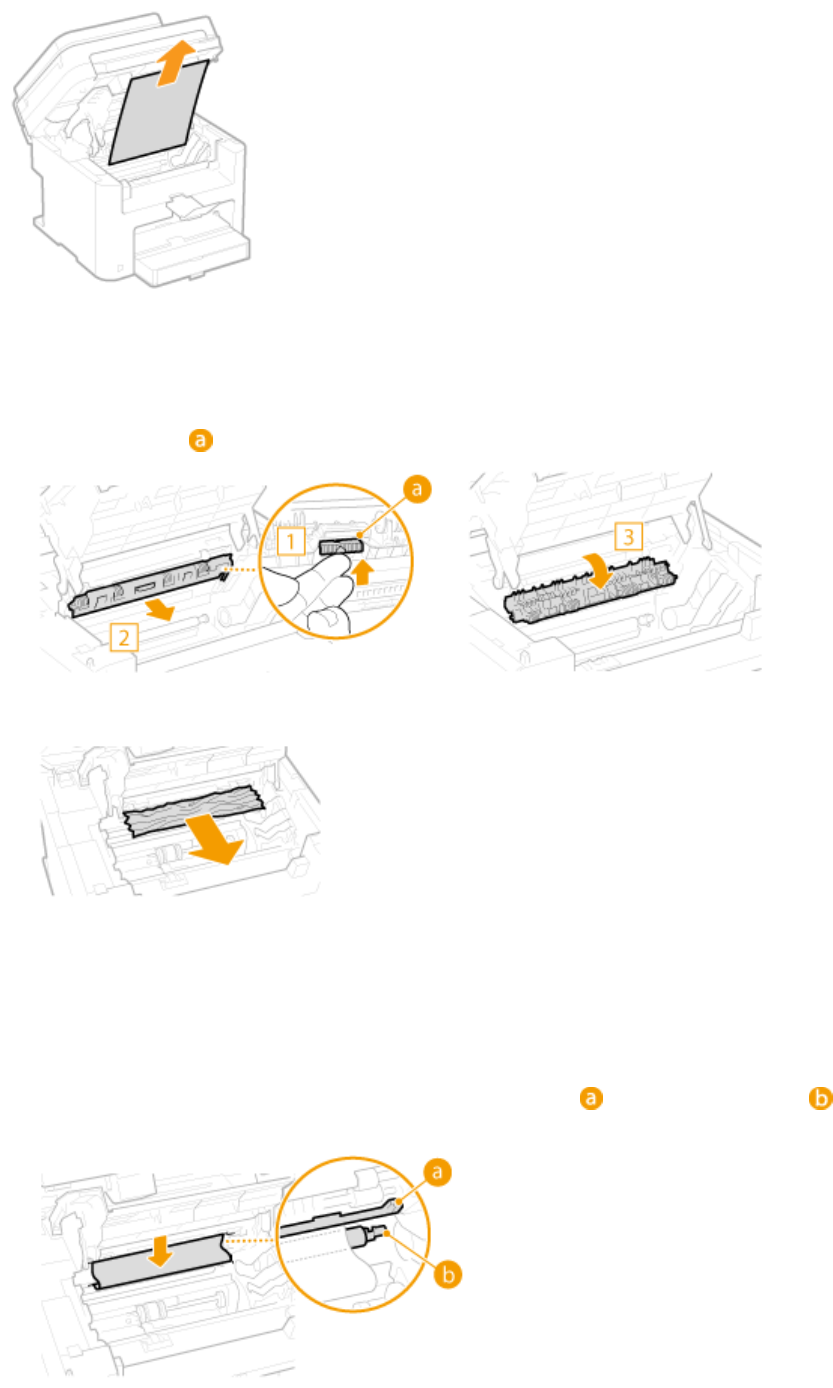 a

1

a

2

3

a

b

a

b