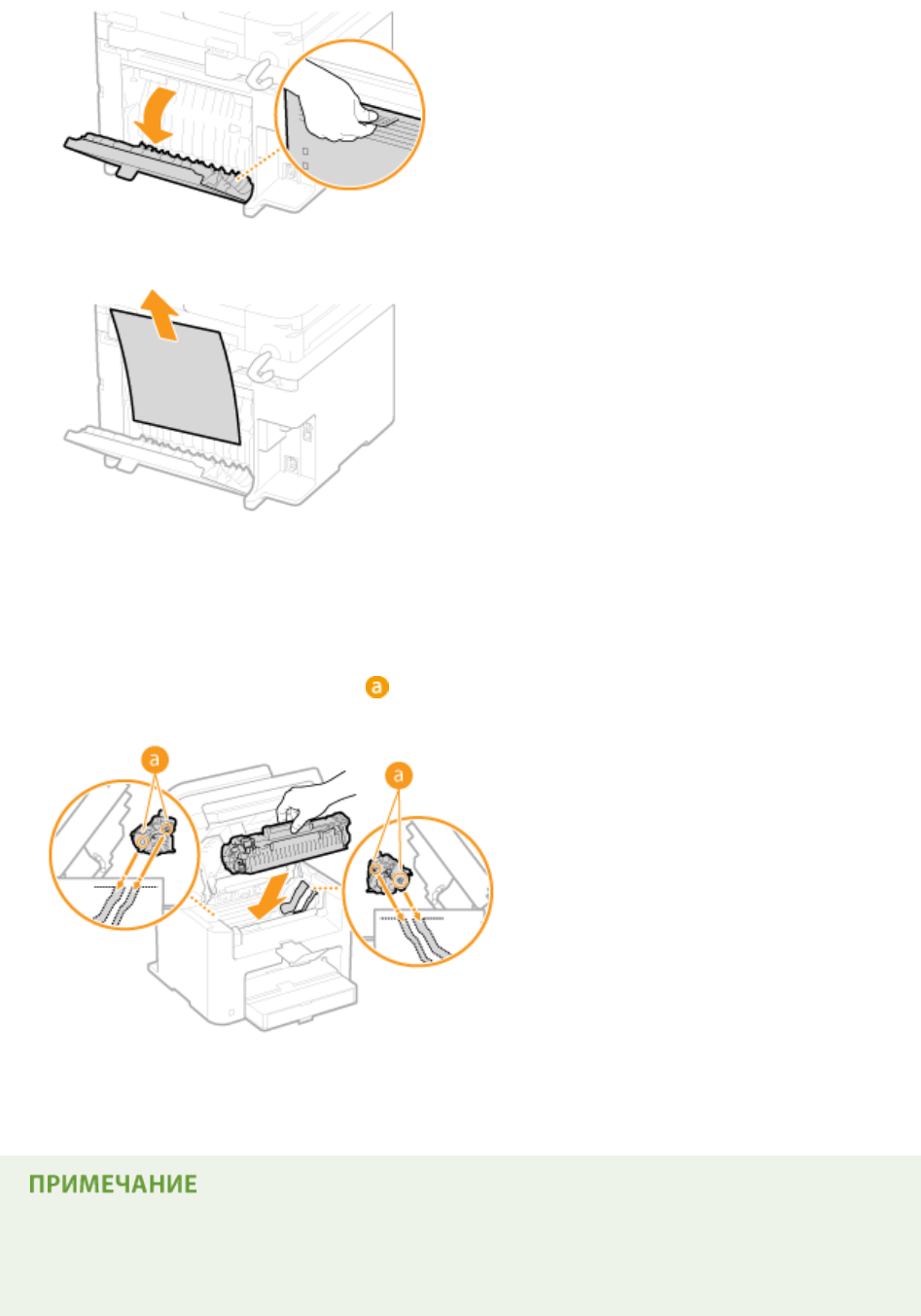 a

a

a

ПРИМЕЧАНИЕ