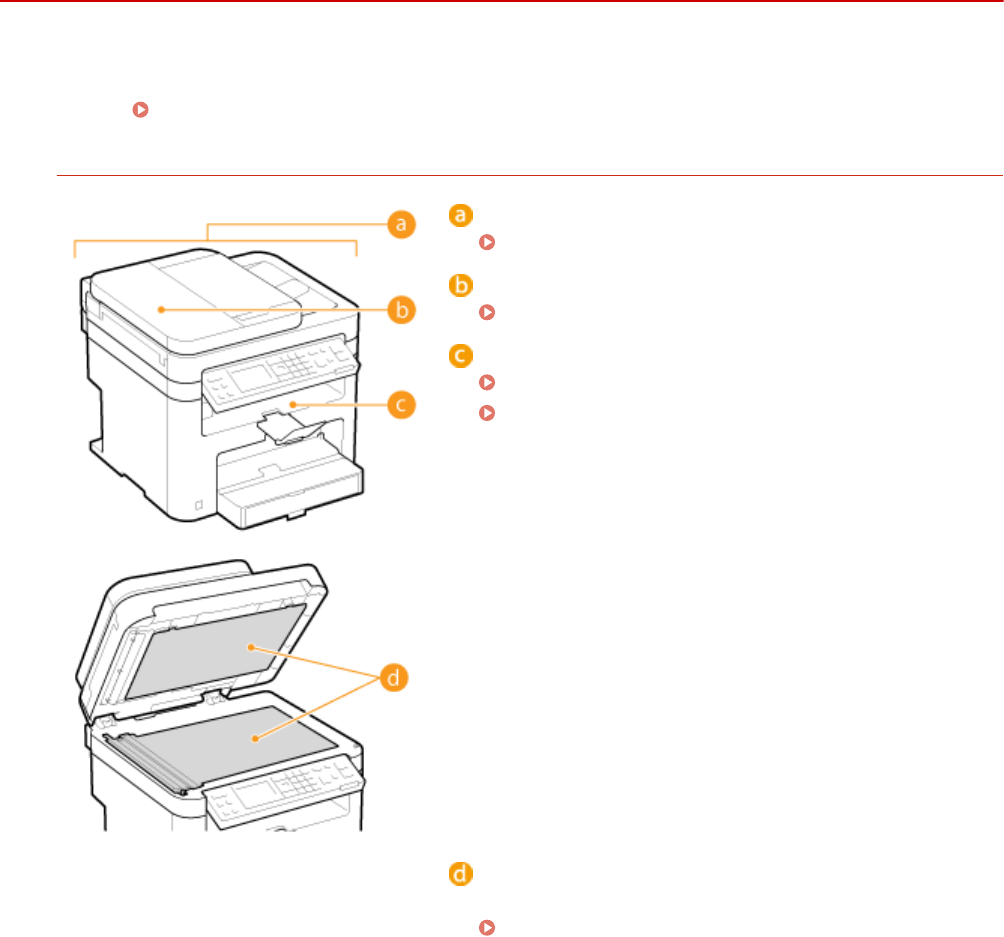 a
b
c
d
a
b
c
d