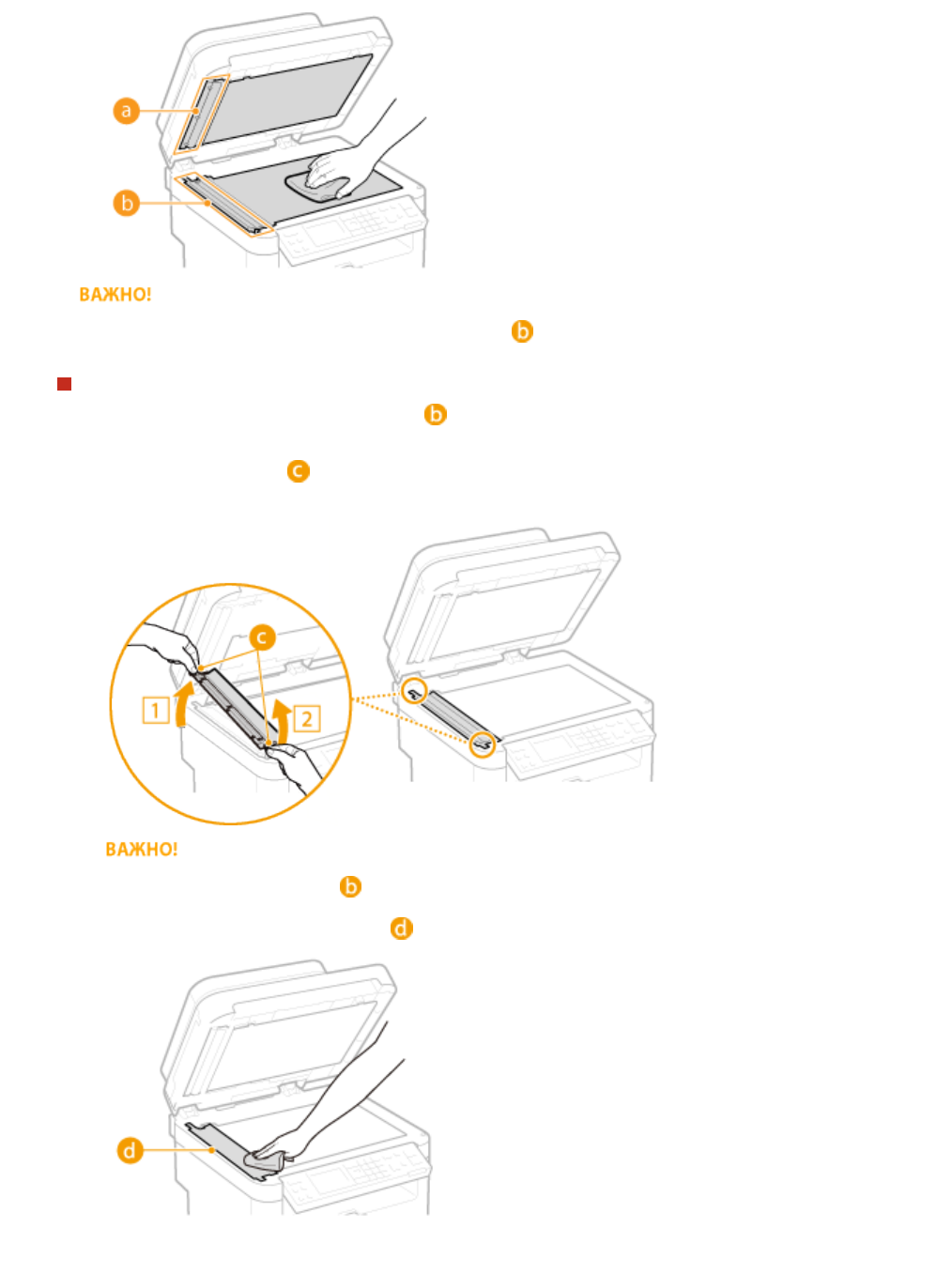 a
b
ВАЖНО!
b
b
c
c
1
2
ВАЖНО!
b
d
d