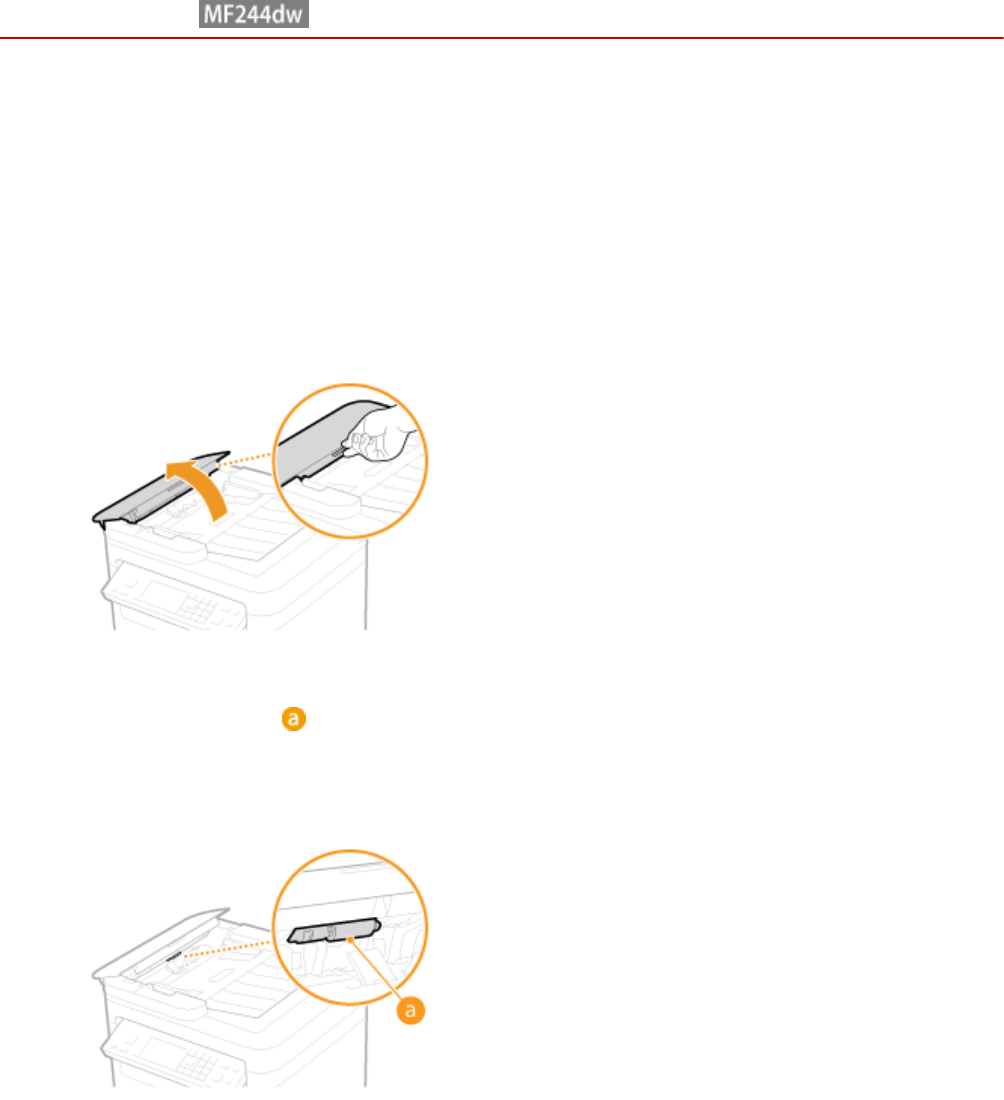 MF244dw

a

a