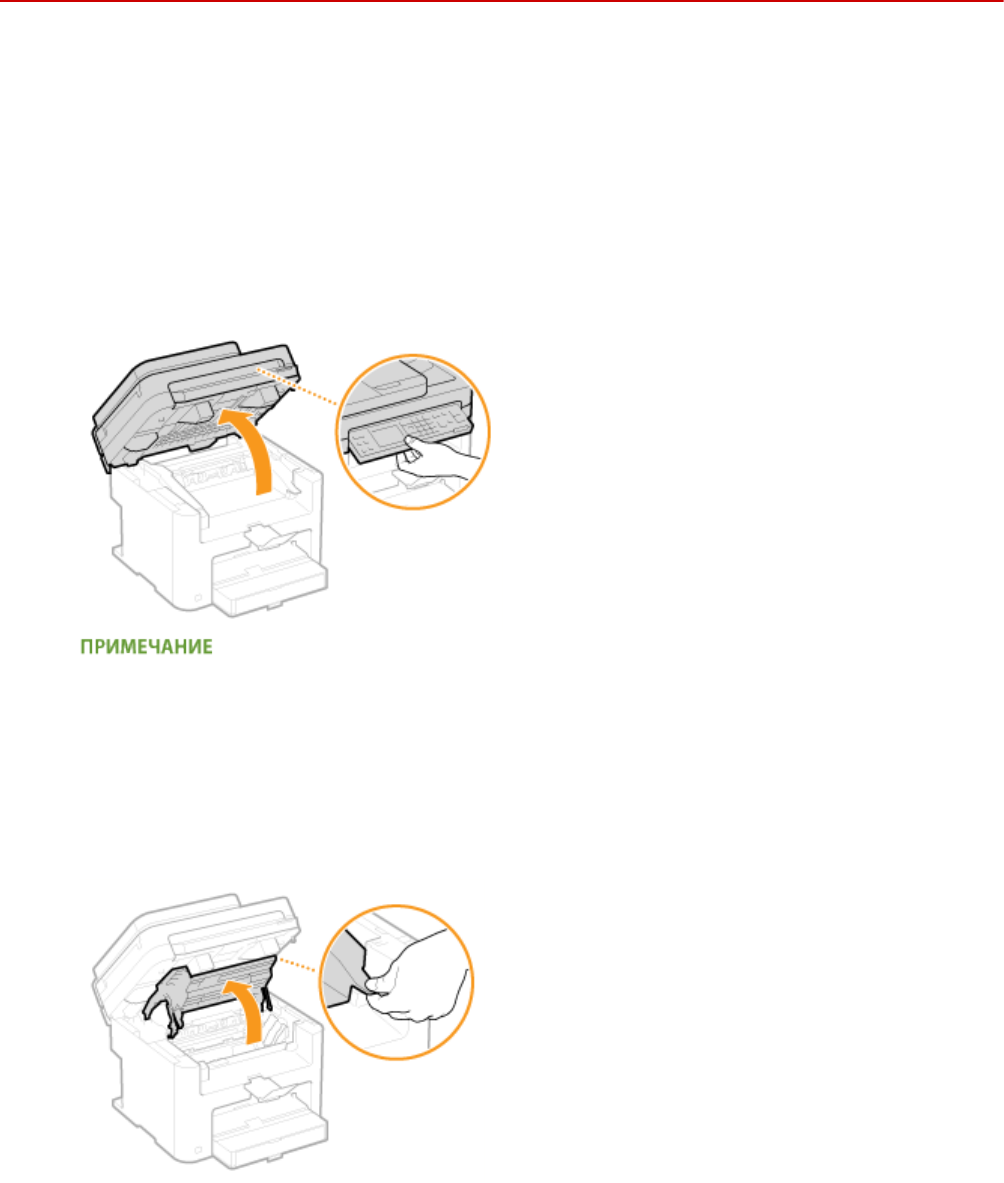 ПРИМЕЧАНИЕ