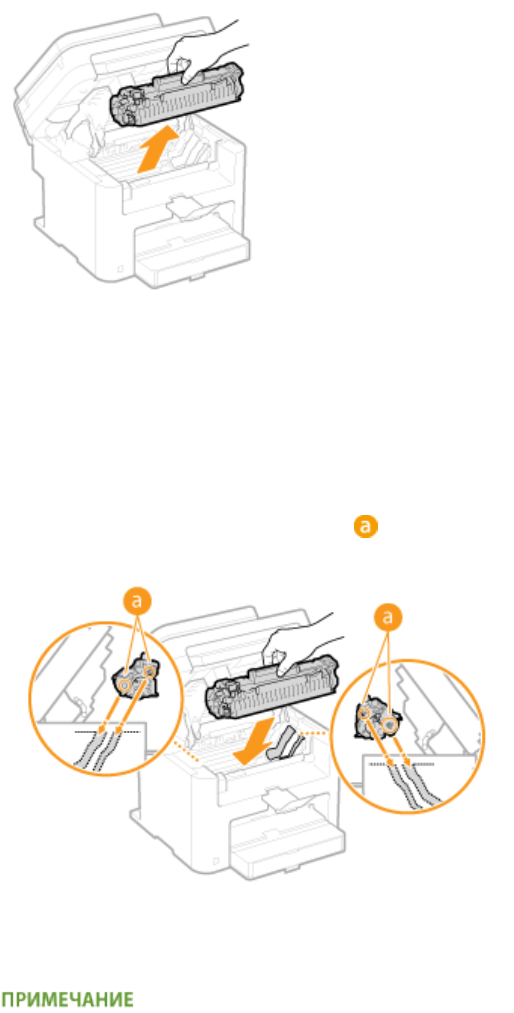 a

a

a

ПРИМЕЧАНИЕ