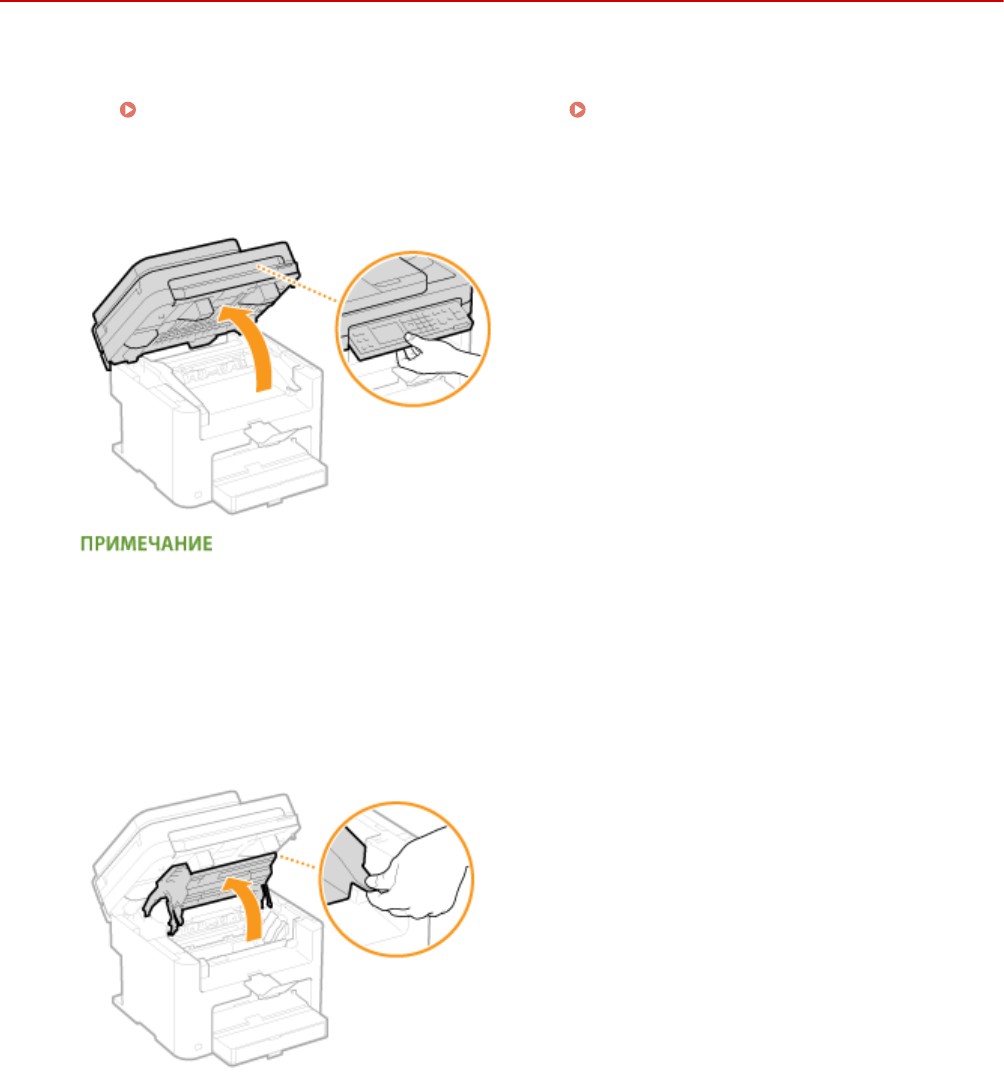 ПРИМЕЧАНИЕ