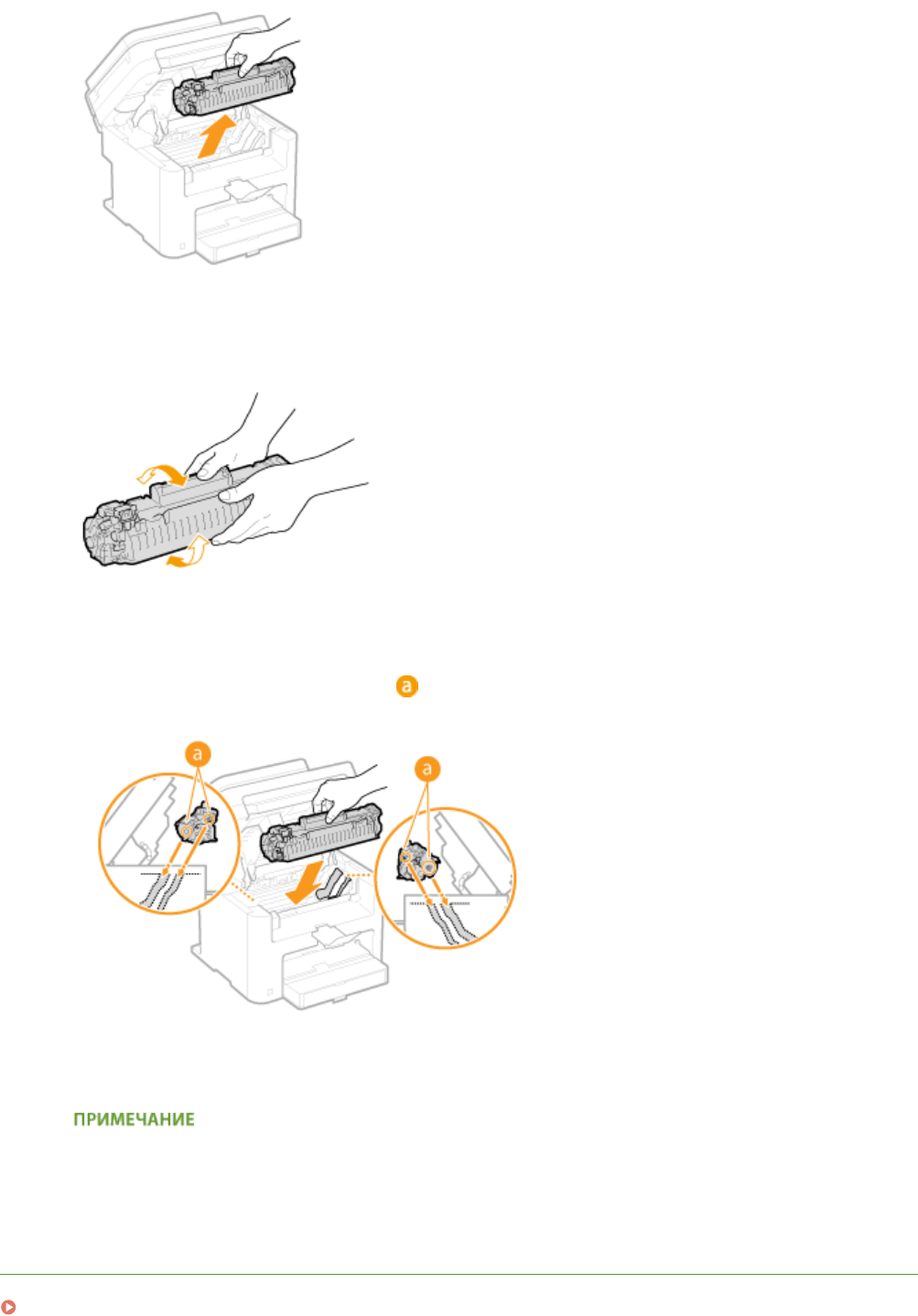 a

a

a

ПРИМЕЧАНИЕ