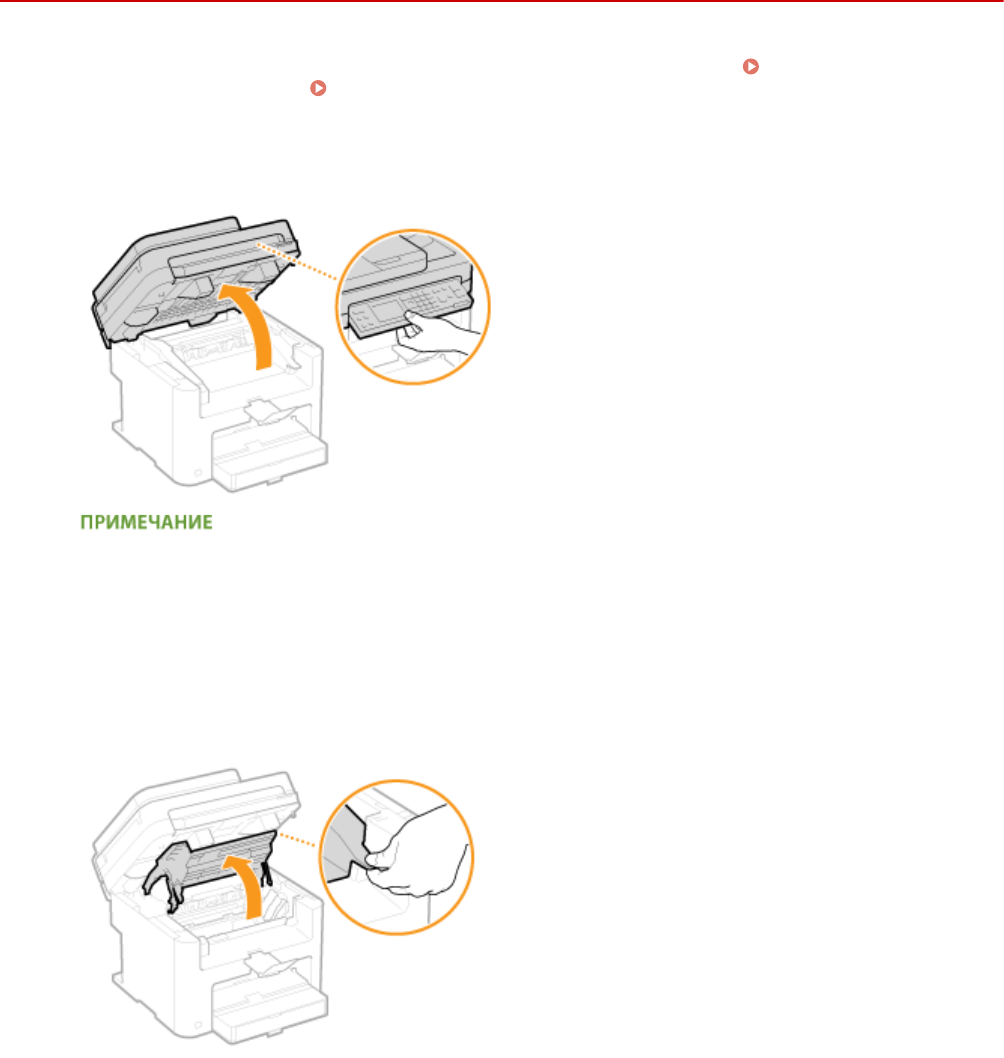 ПРИМЕЧАНИЕ