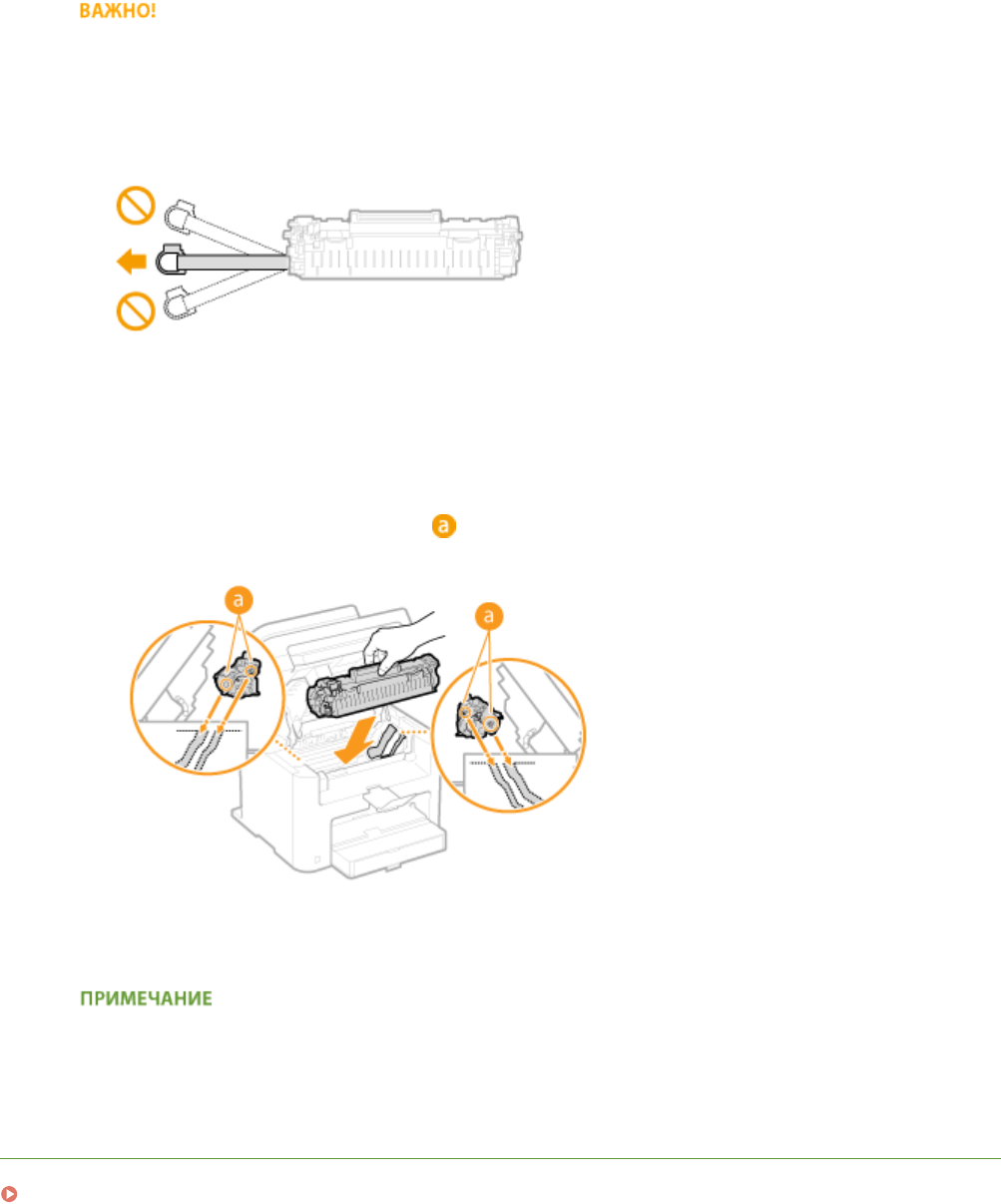 ВАЖНО!

a

a

a

ПРИМЕЧАНИЕ