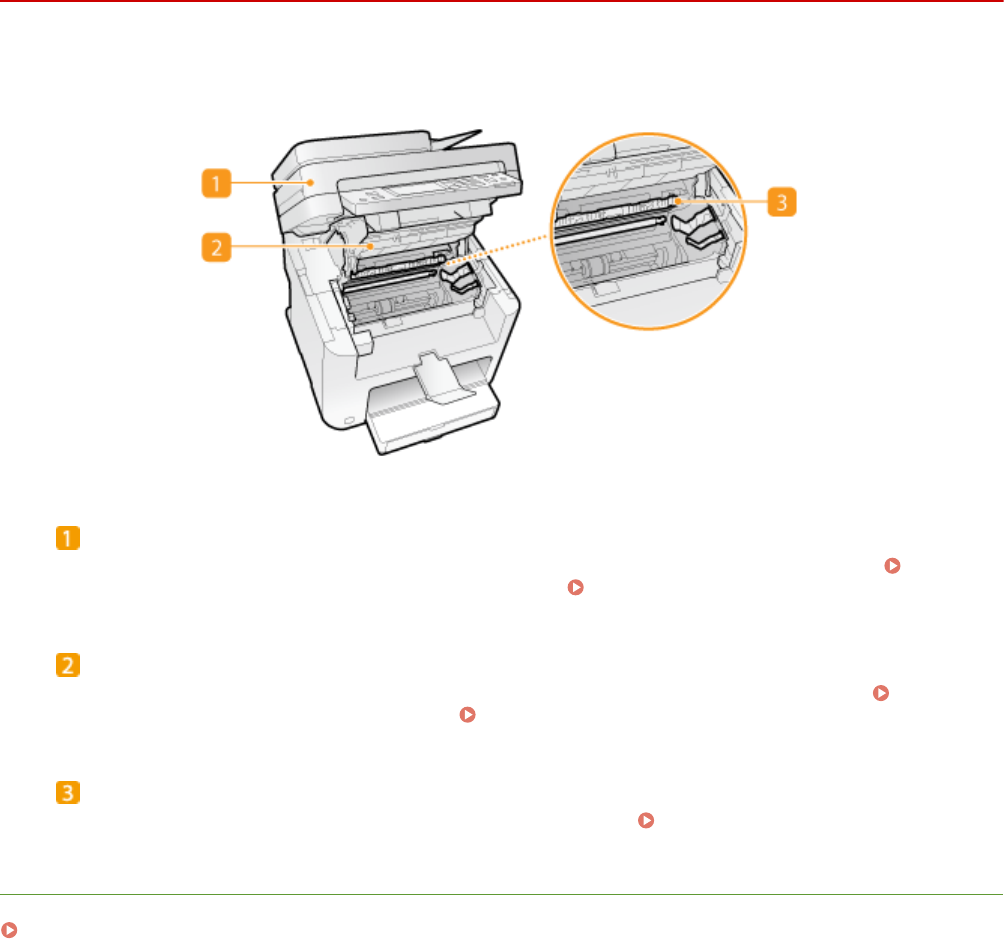 1

2

3

1

2

3