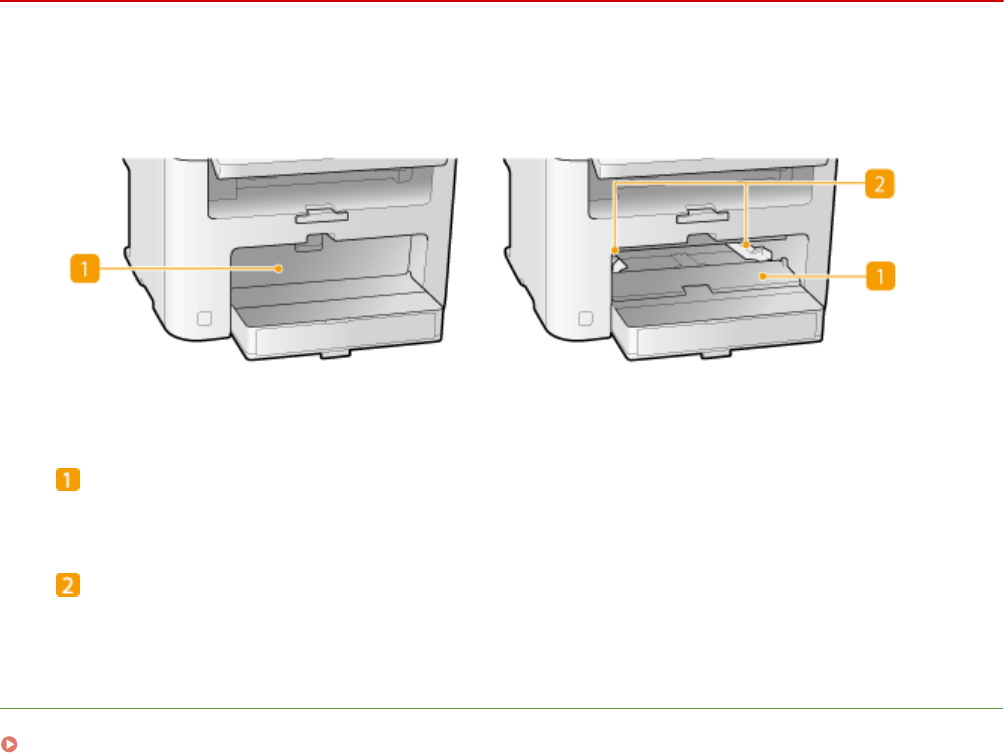 1

2

1

1

2