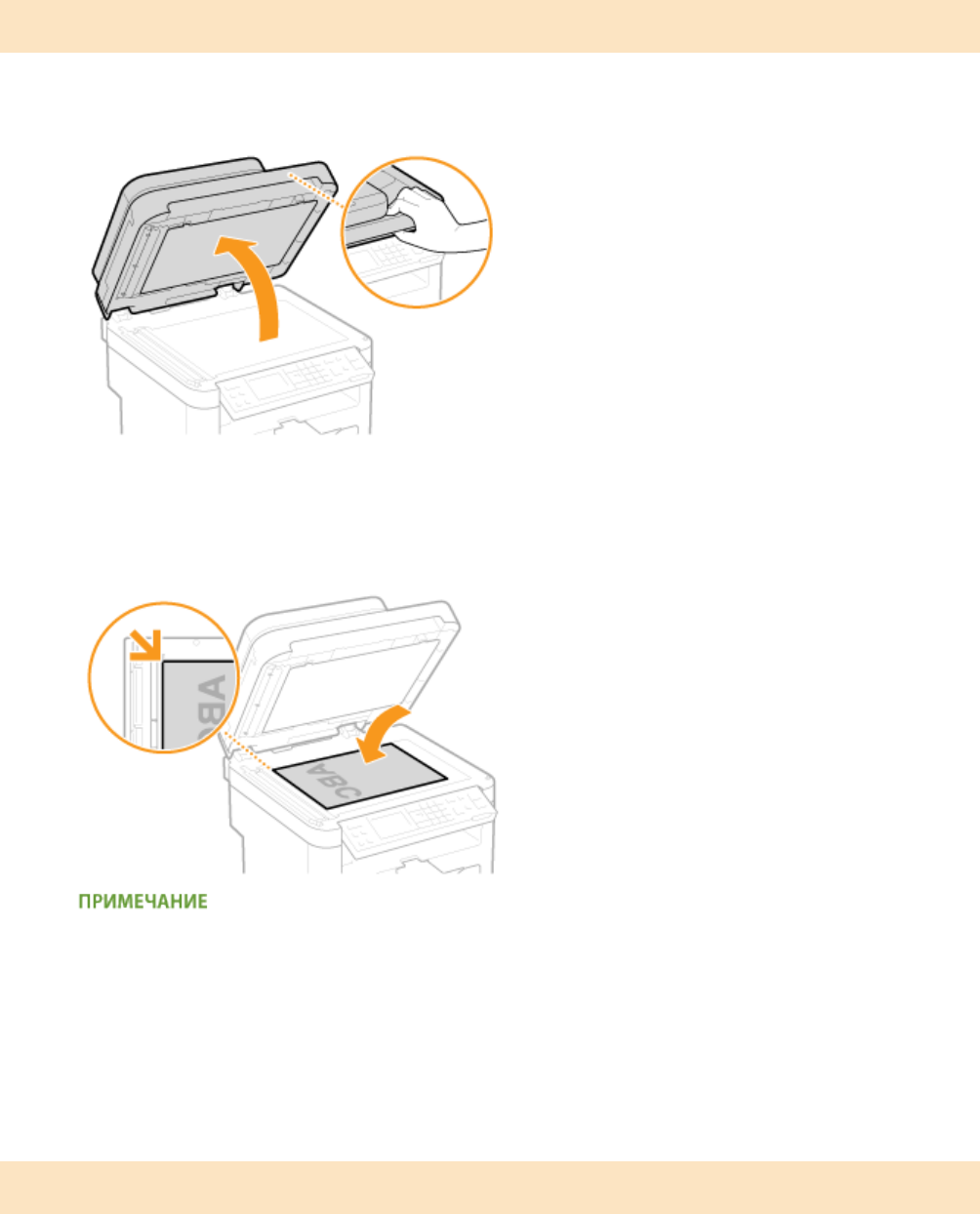 ABC

ABC

ПРИМЕЧАНИЕ