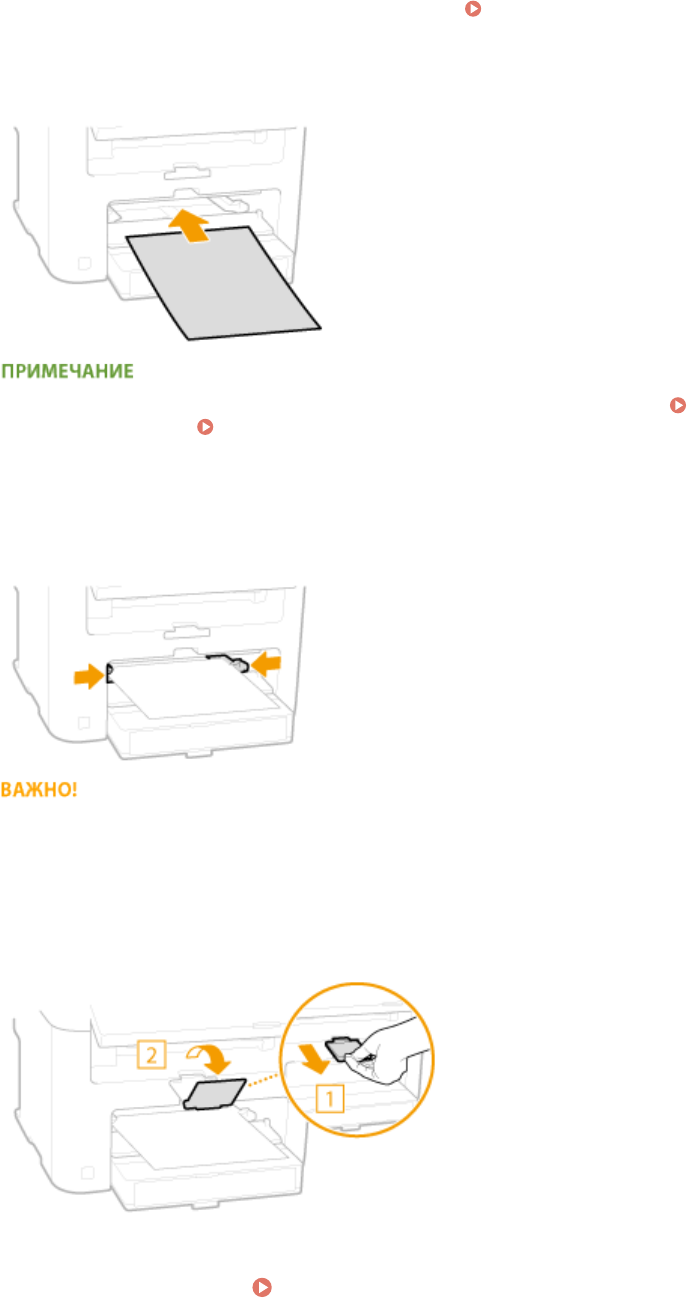 ПРИМЕЧАНИЕ

ВАЖНО!

2

1