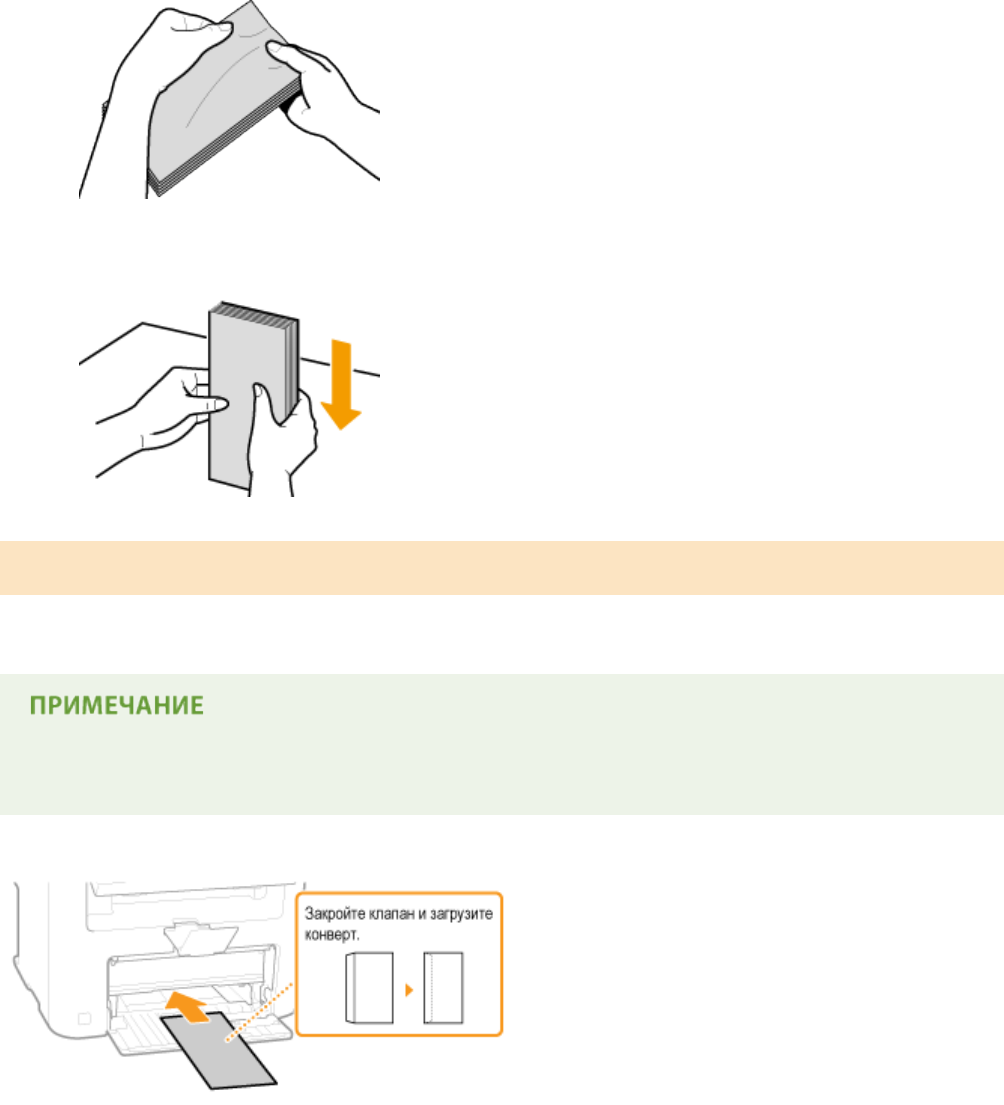 ПРИМЕЧАНИЕ

Закройте клапан и загрузите конверт.