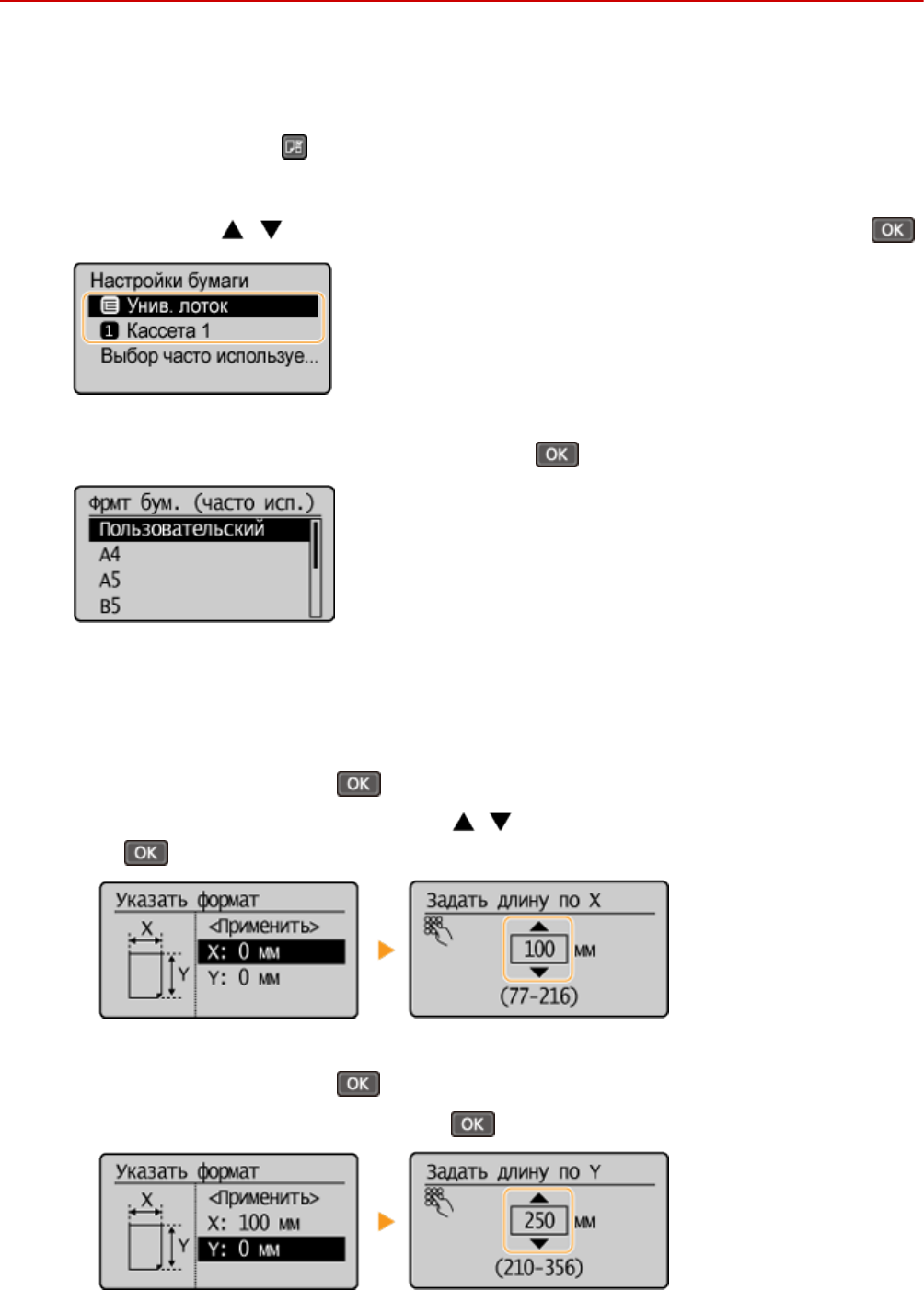 OK

Настройки бумаги
Унив. лоток
1 Кассета 1
Выбор часто используе...

OK

Фрмт бум. (часто исп.)
Пользовательский
A4
A5
B5

OK

OK

Указать формат
X
Y
<Применить>
X: 0 мм
Y: 0 мм

Задать длину по X
100 мм
(77-216)

OK

OK

Указать формат
X
Y
<Применить>
X: 100 мм
Y: 0 мм

Задать длину по Y
250 мм
(210-356)