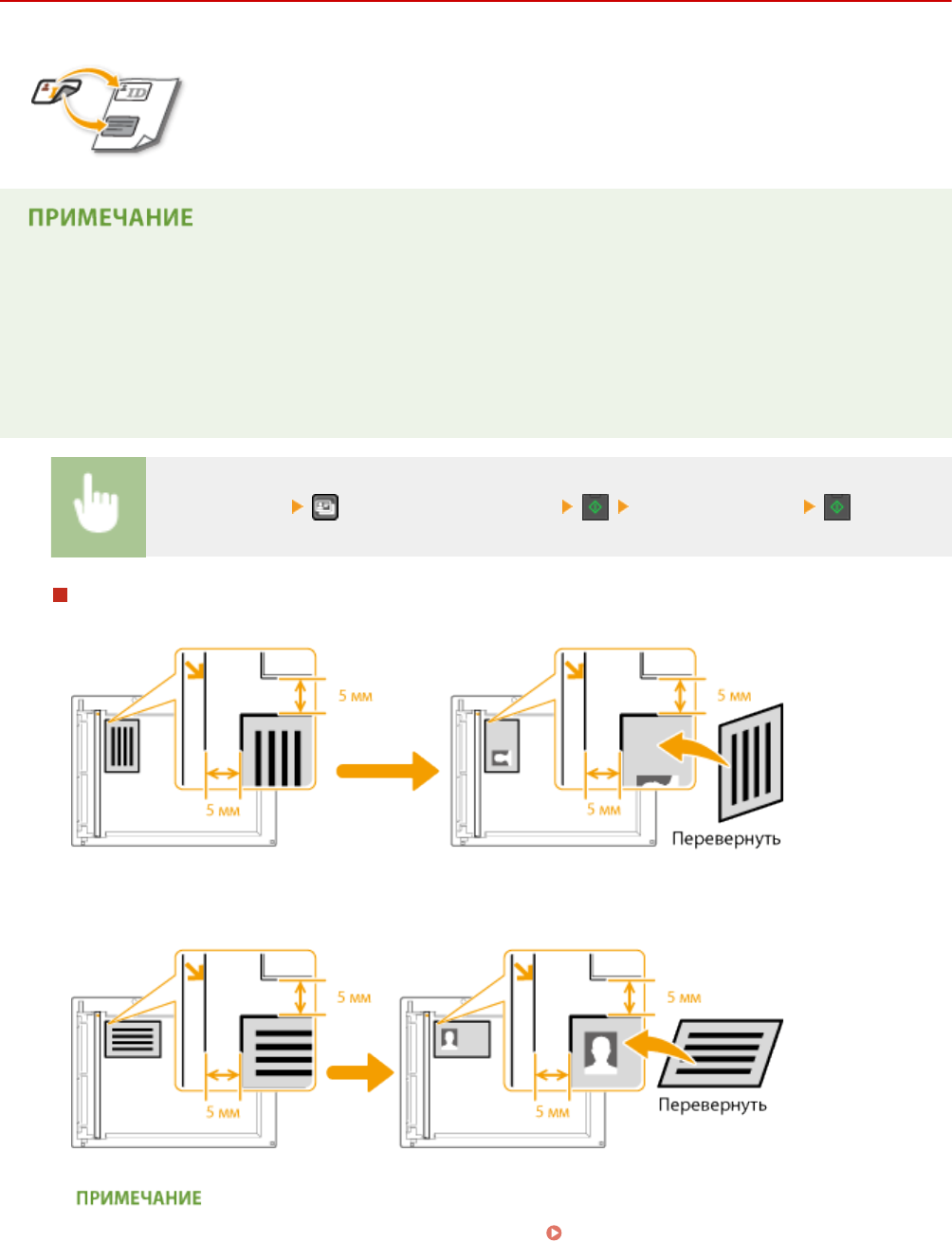 ID
ПРИМЕЧАНИЕ

5 мм
5 мм
5 мм
5 мм
Перевернуть

5 мм
5 мм
5 мм
5 мм
Перевернуть

ПРИМЕЧАНИЕ