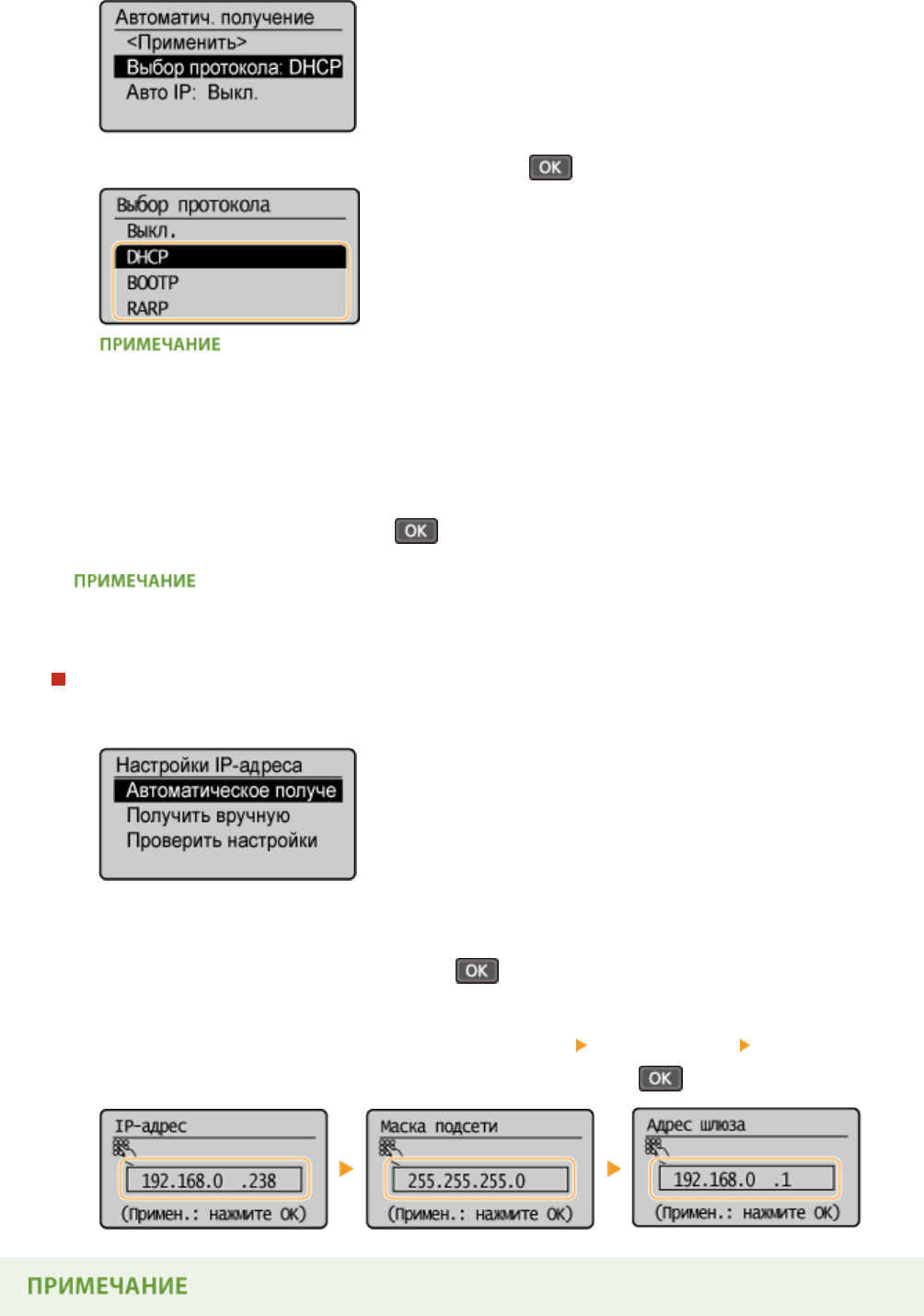 Автоматич. получение
<Применить>
Выбор протокола: DHCP
Авто IP: Выкл.

OK

Выбор протокола
Выкл.
DHCP
BOOTP
RARP

ПРИМЕЧАНИЕ

OK

ПРИМЕЧАНИЕ

Настройки IP-адреса
Автоматическое получе
Получить вручную
Проверить настройки

OK

OK

IP-адрес
192.168.0 .238
(Примен.: нажмите OK)

Маска подсети
255.255.255.0
(Примен.: нажмите OK)

Адрес шлюза
192.168.0 .1
(Примен.: нажмите OK)

ПРИМЕЧАНИЕ