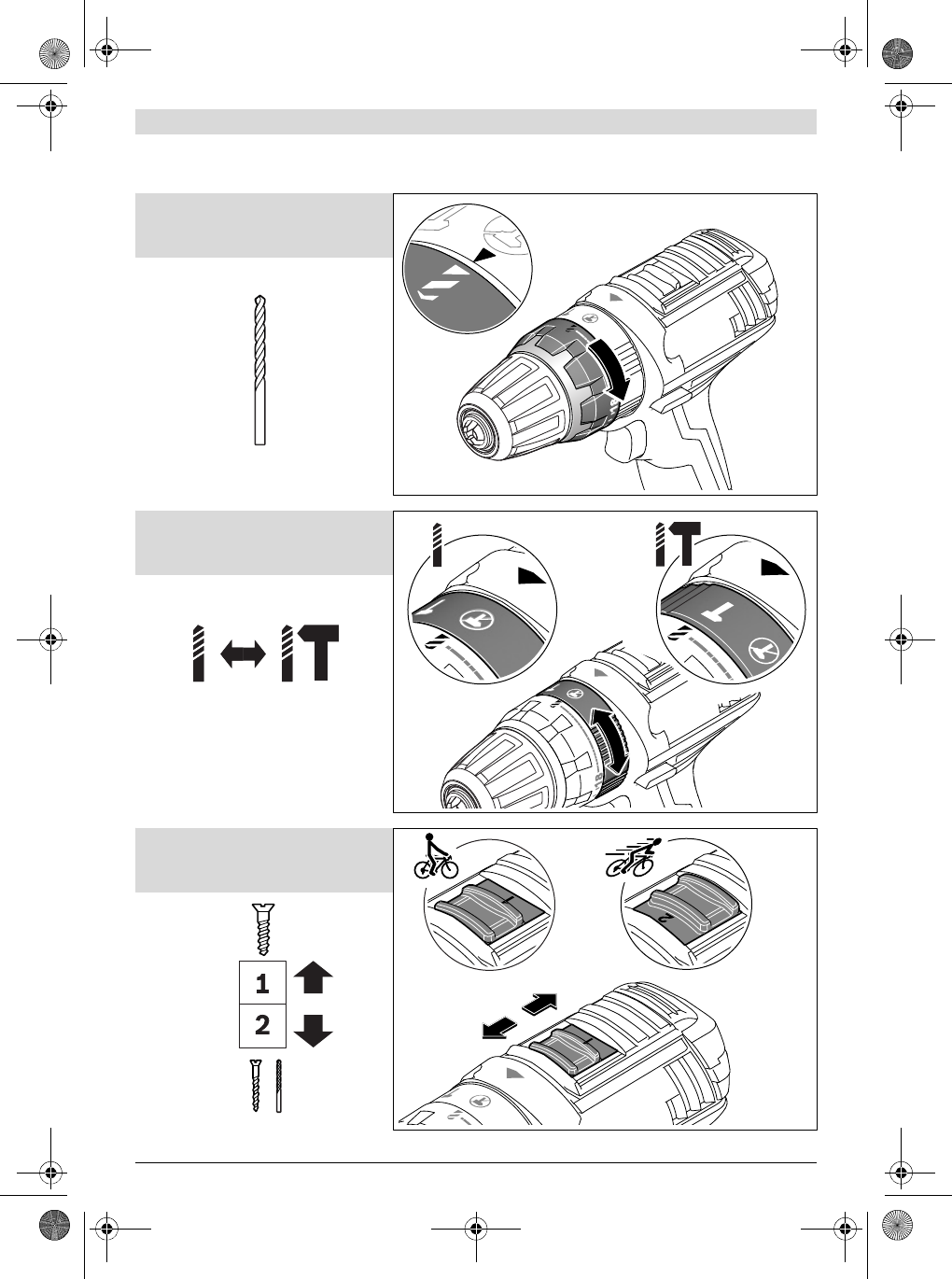 1
2