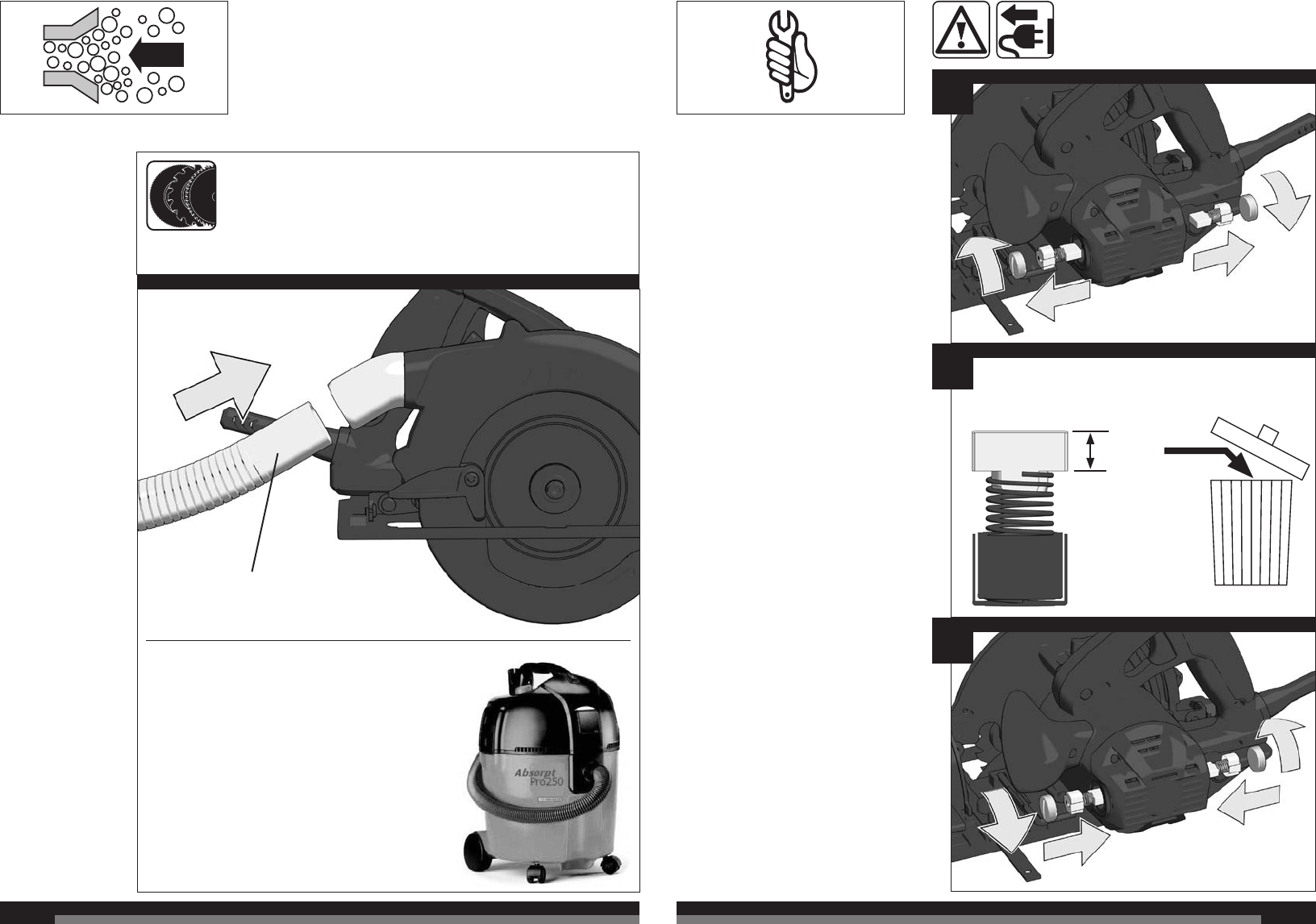 Absorpt
Pro250