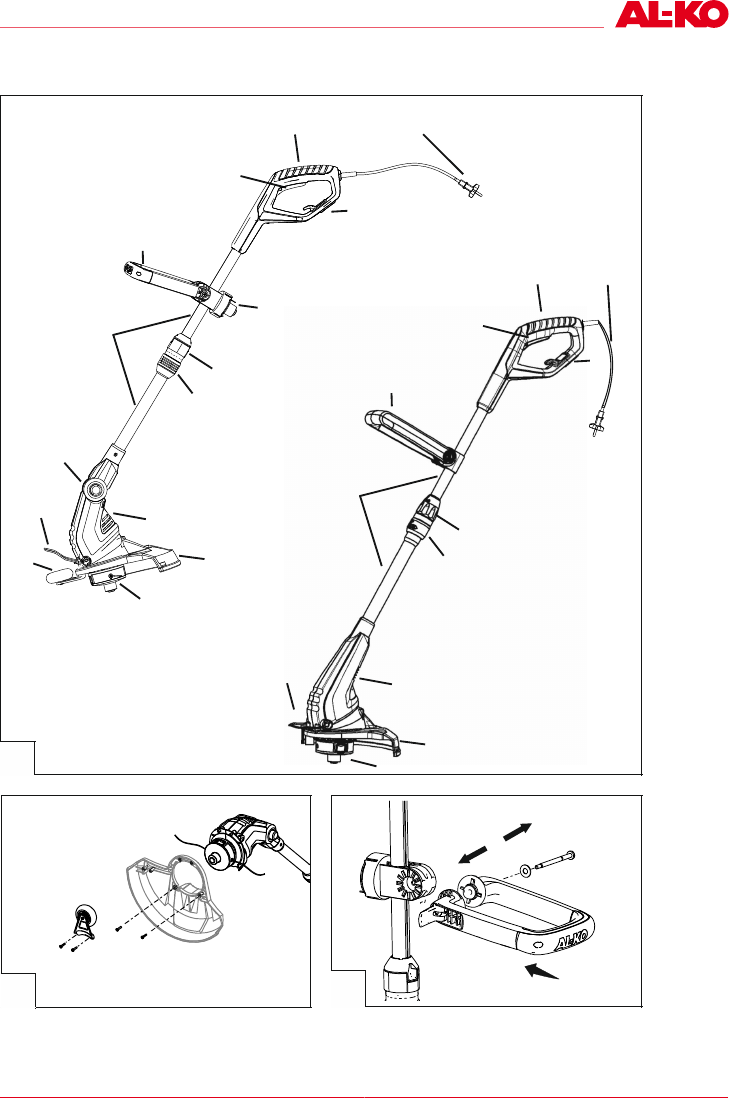 AL-KO

AL-KO