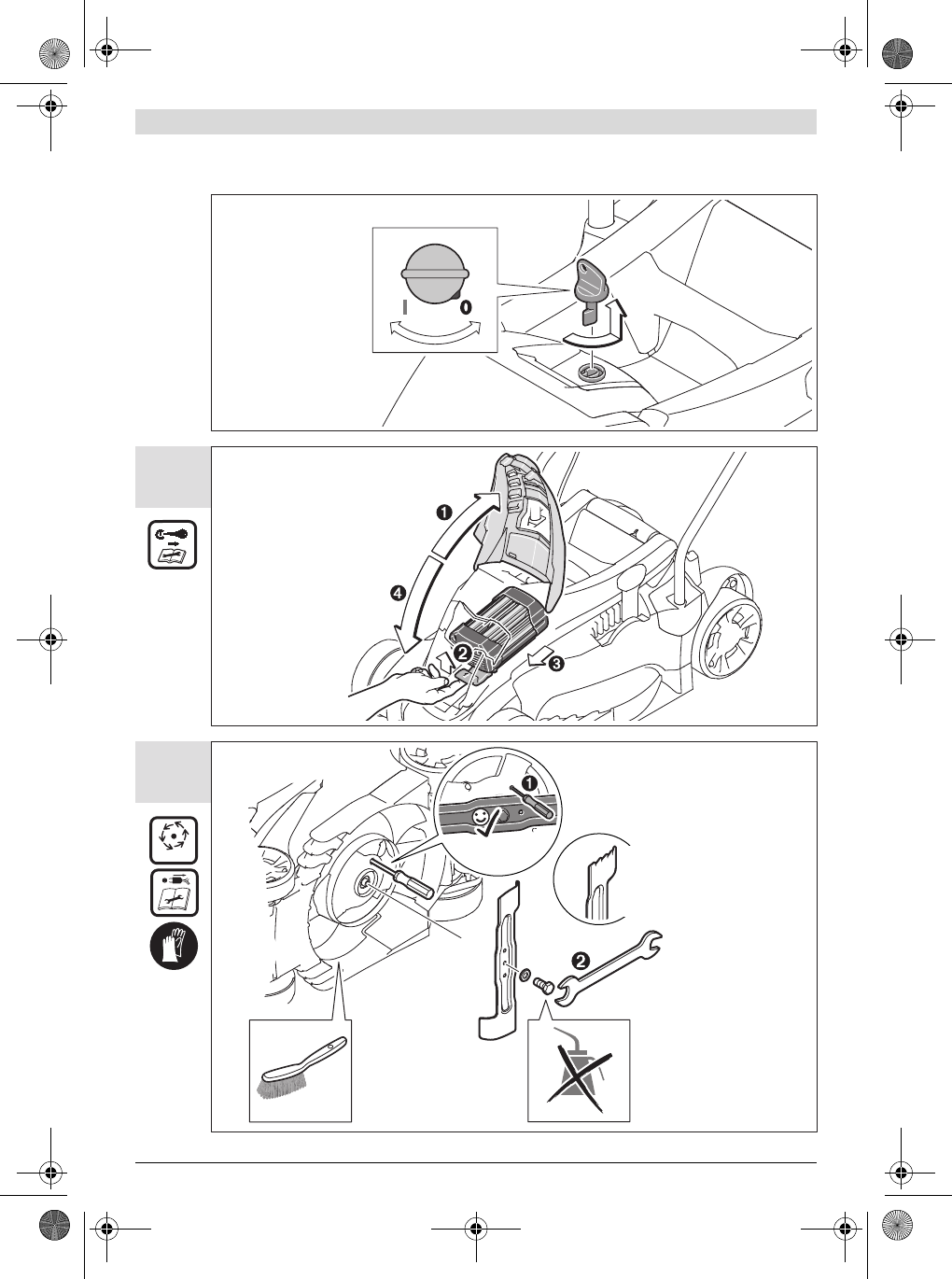 I 0

1
4
2
3

1
2