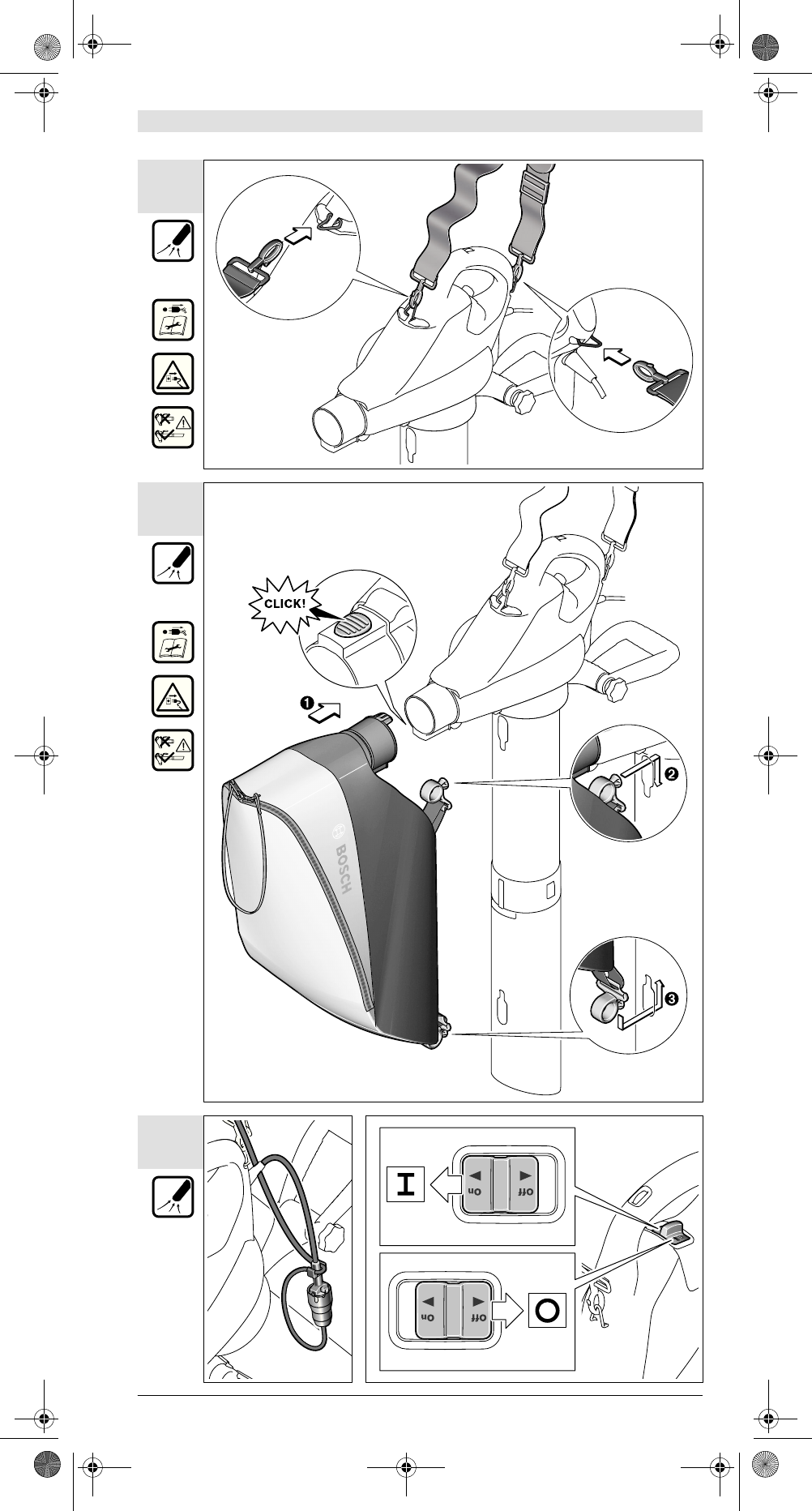 CLICK!

1

2

3

BOSCH

I

On

Off

On

Off

O