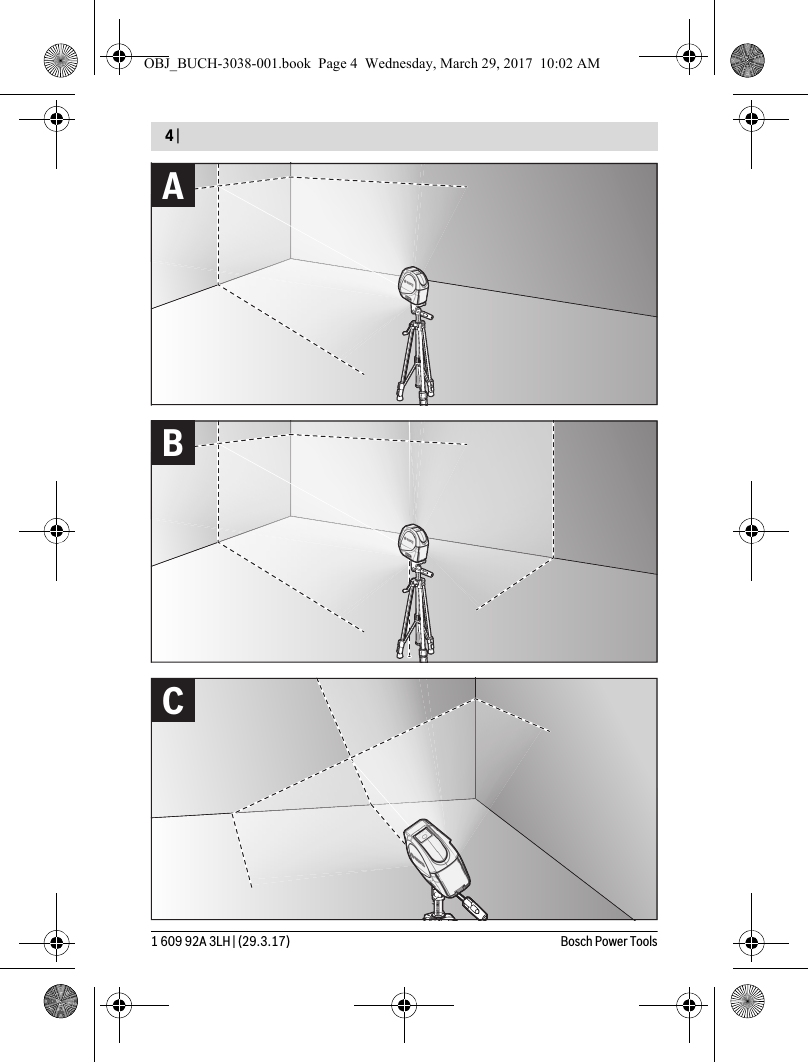 OBJ_BUCH-3038-001.book Page 4 Wednesday, March 29, 2017 10:02 AM

4 |

A

B

C

1 609 92A 3LH | (29.3.17)

Bosch Power Tools