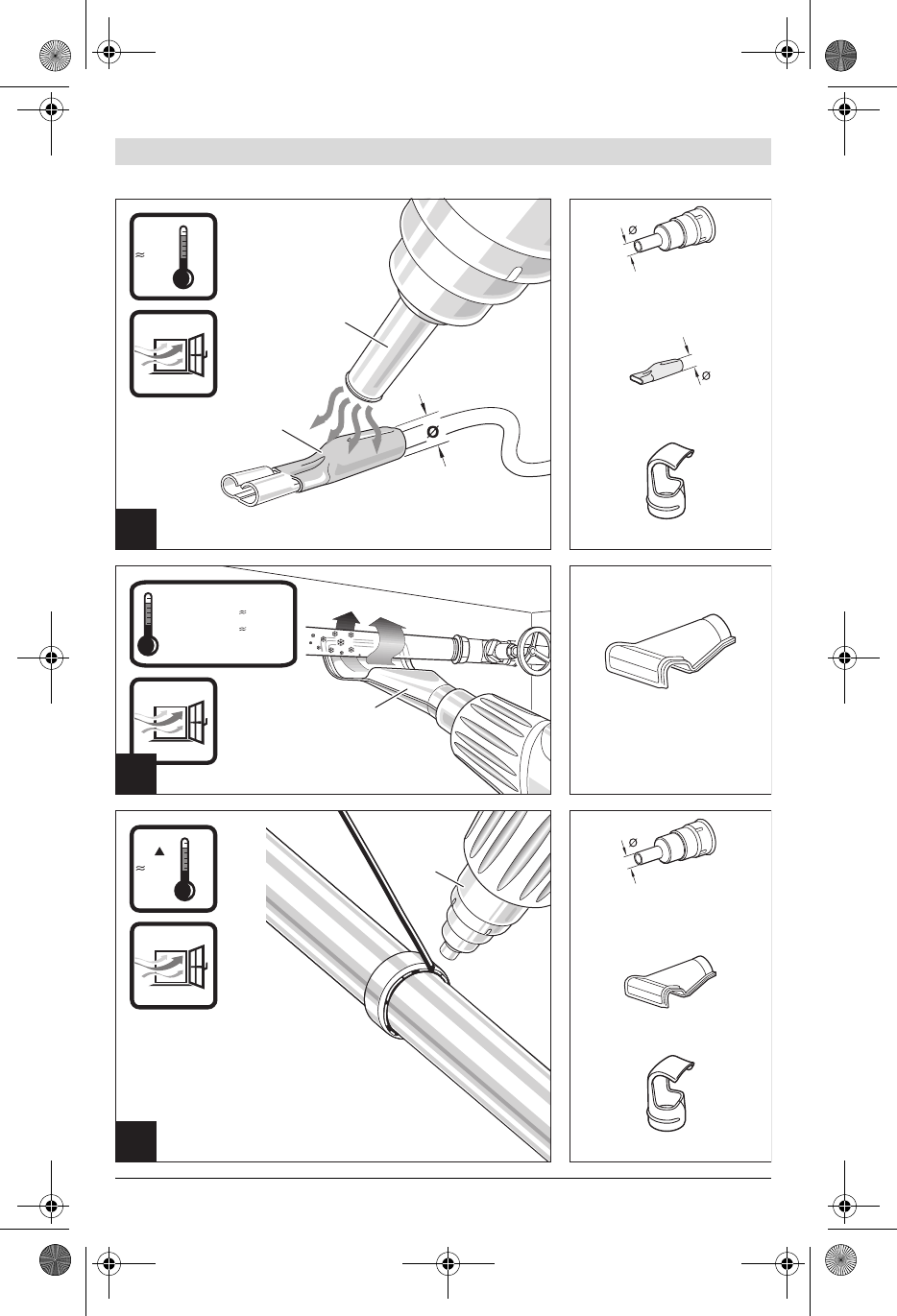 ≈

Ø

Ø

Ø

≈

≈

≈

Ø