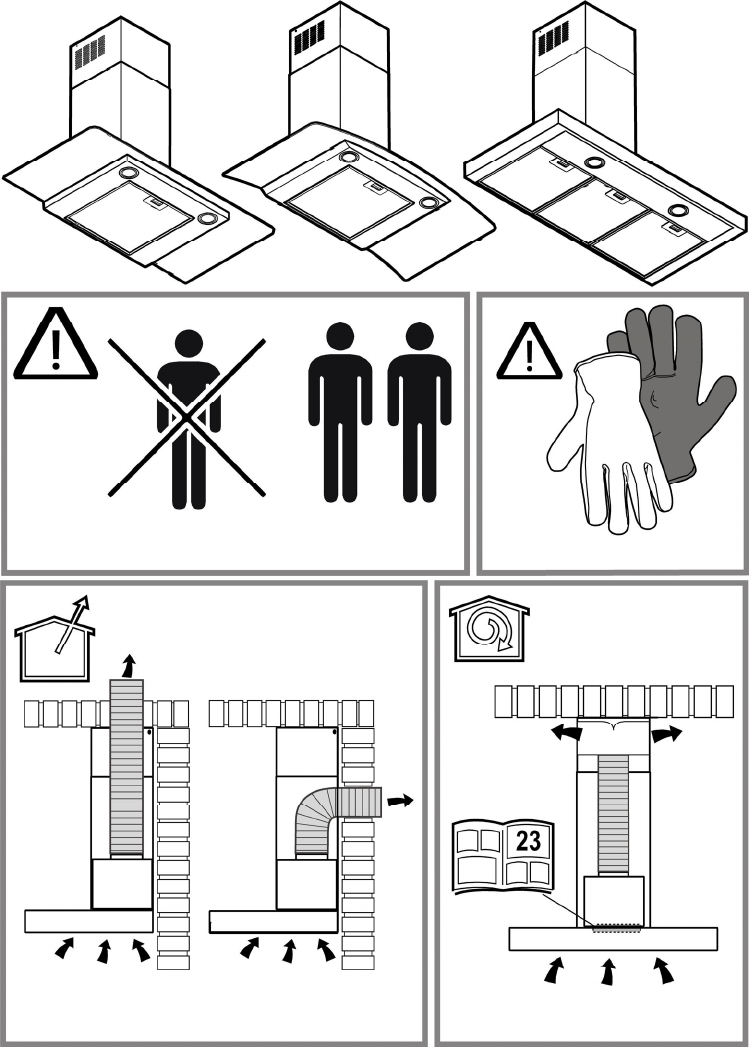 23