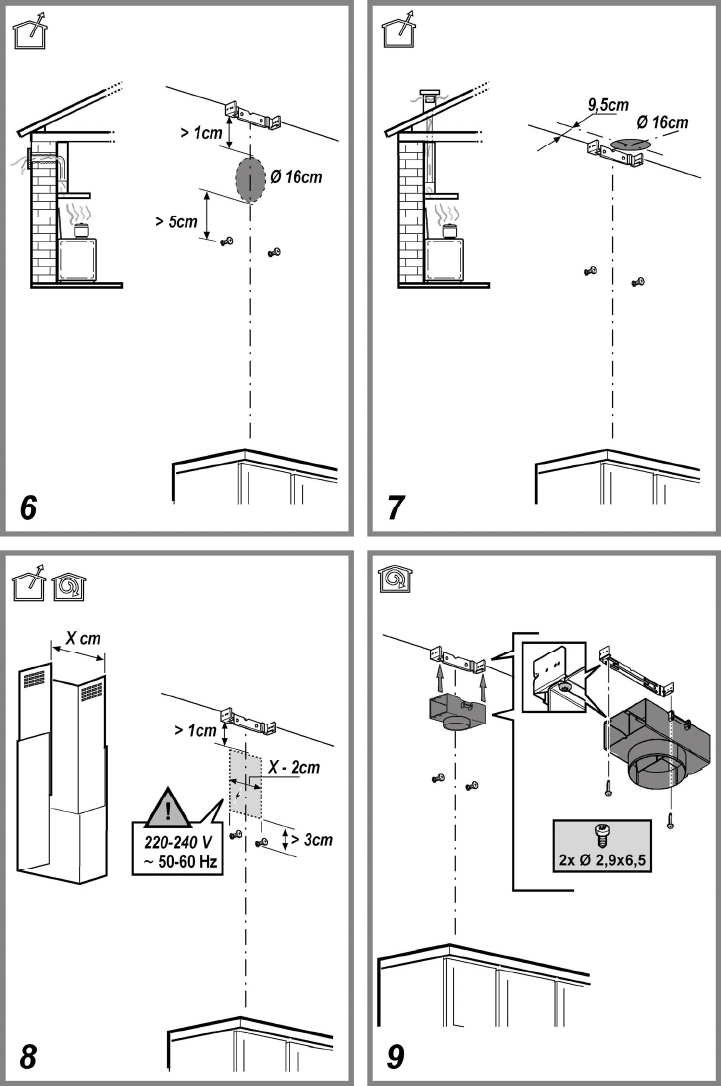 > 1cm

Ø 16cm

> 5cm

6

9,5cm

Ø 16cm

7

X cm

> 1cm

X - 2cm

!

220-240 V
~ 50-60 Hz

> 3cm

8

2x Ø 2,9x6,5

9