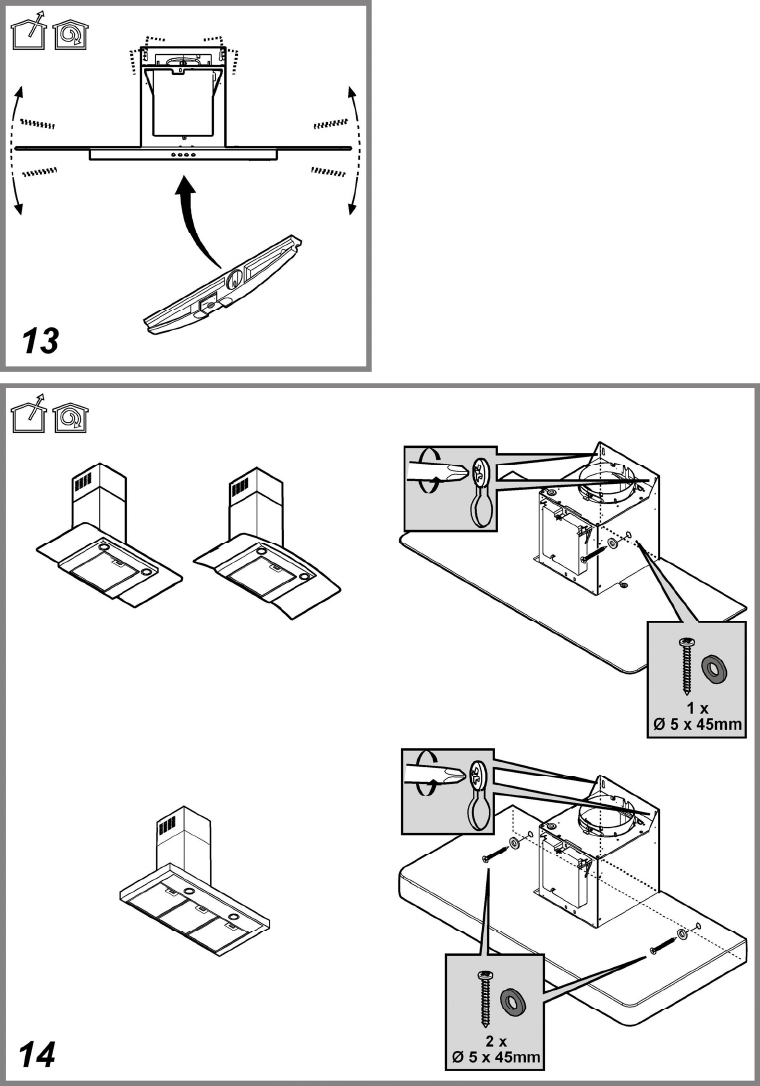 13

1 x
Ø 5 x 45mm

2 x
Ø 5 x 45mm

14