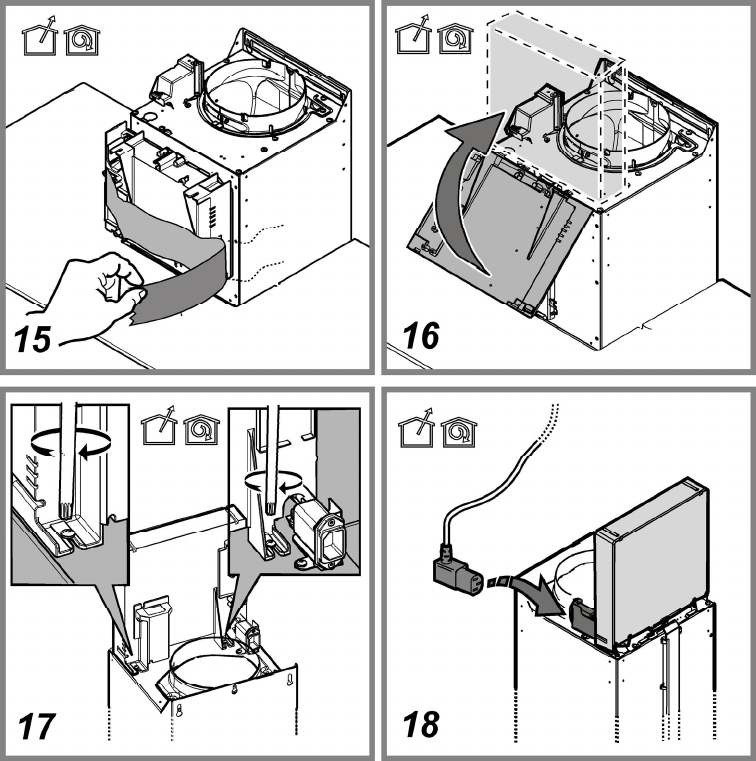 15

16

17

18