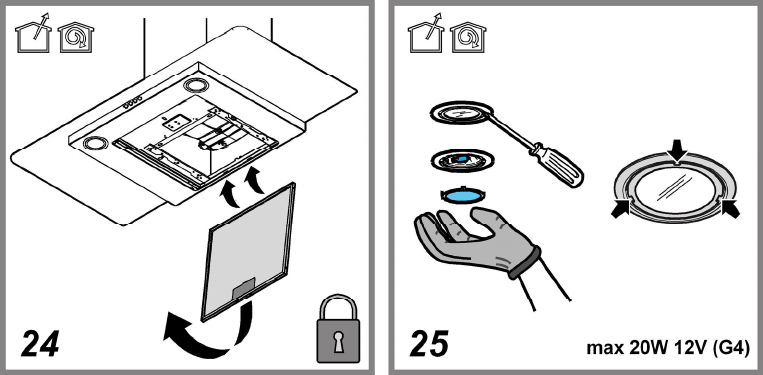 24

25

max 20W 12V (G4)